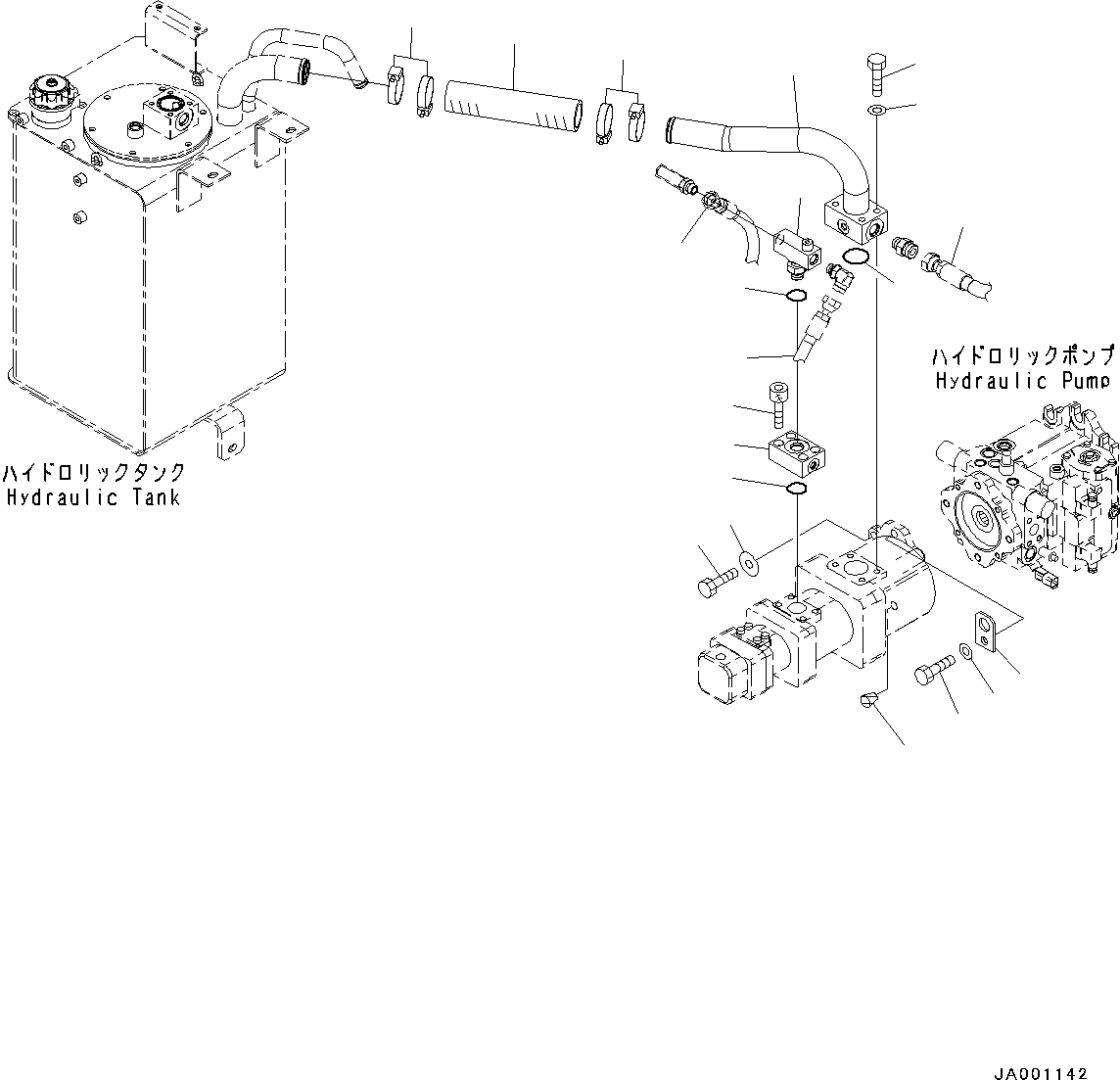 ハイドロリックポンプ
Hydraulic Pump

ハイドロリックタンク
Hydraulic Tank

JA001142