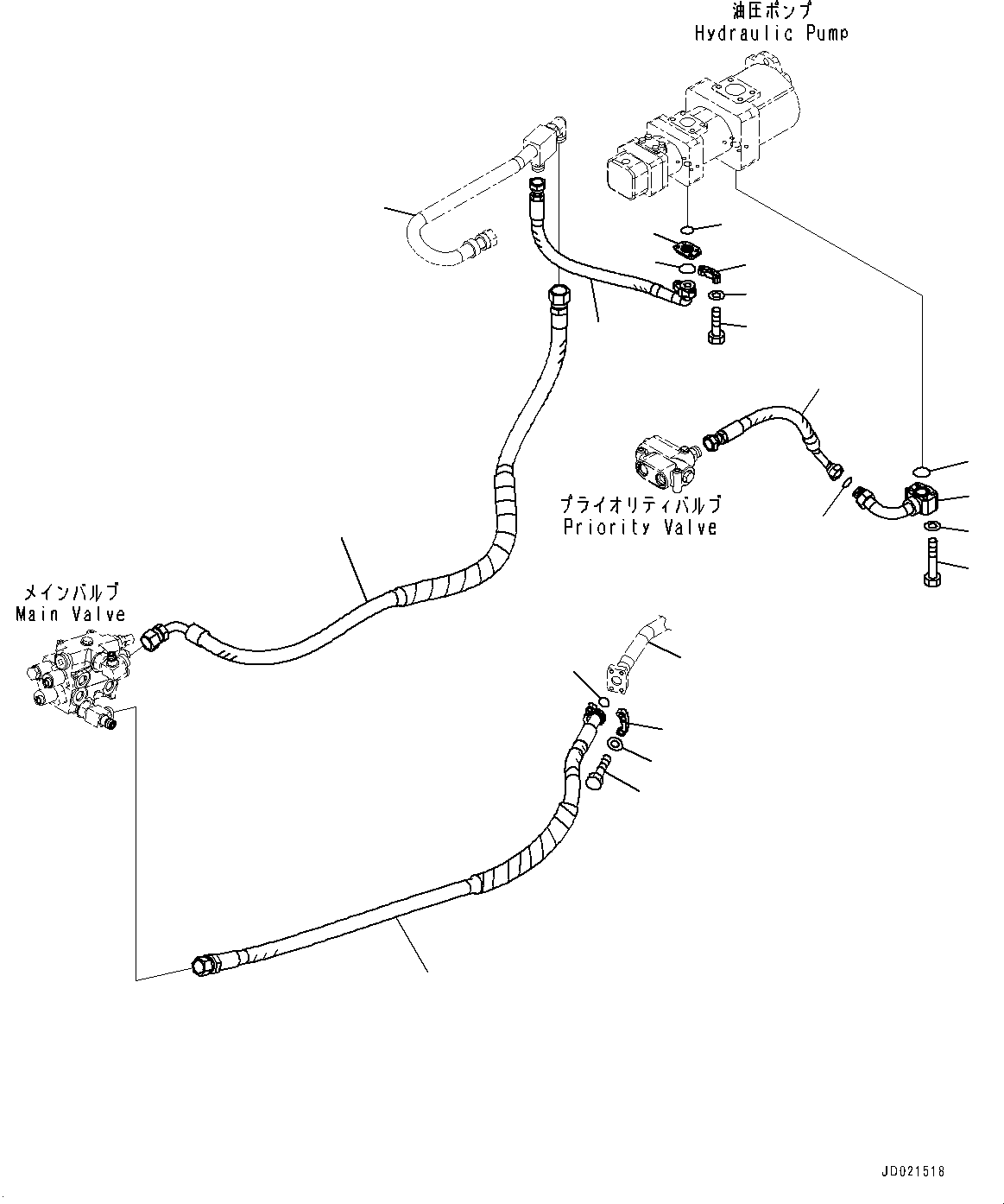 油圧ポンプ
Hydraulic Pump

プライオリティバルブ
Priority Valve

メインバルブ
Main Valve

JD021518