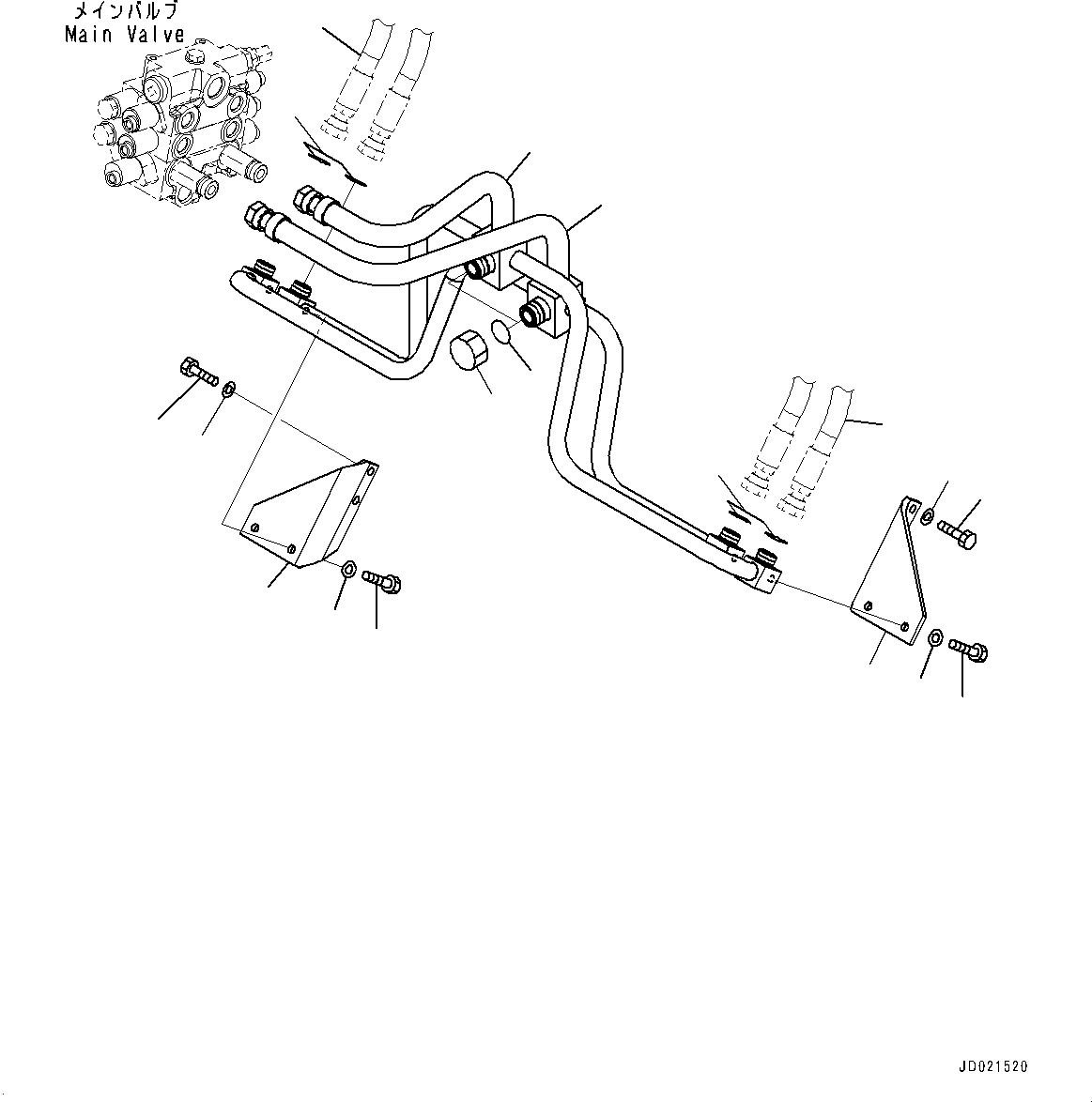 メインバルブ
Main Valve

JD021520