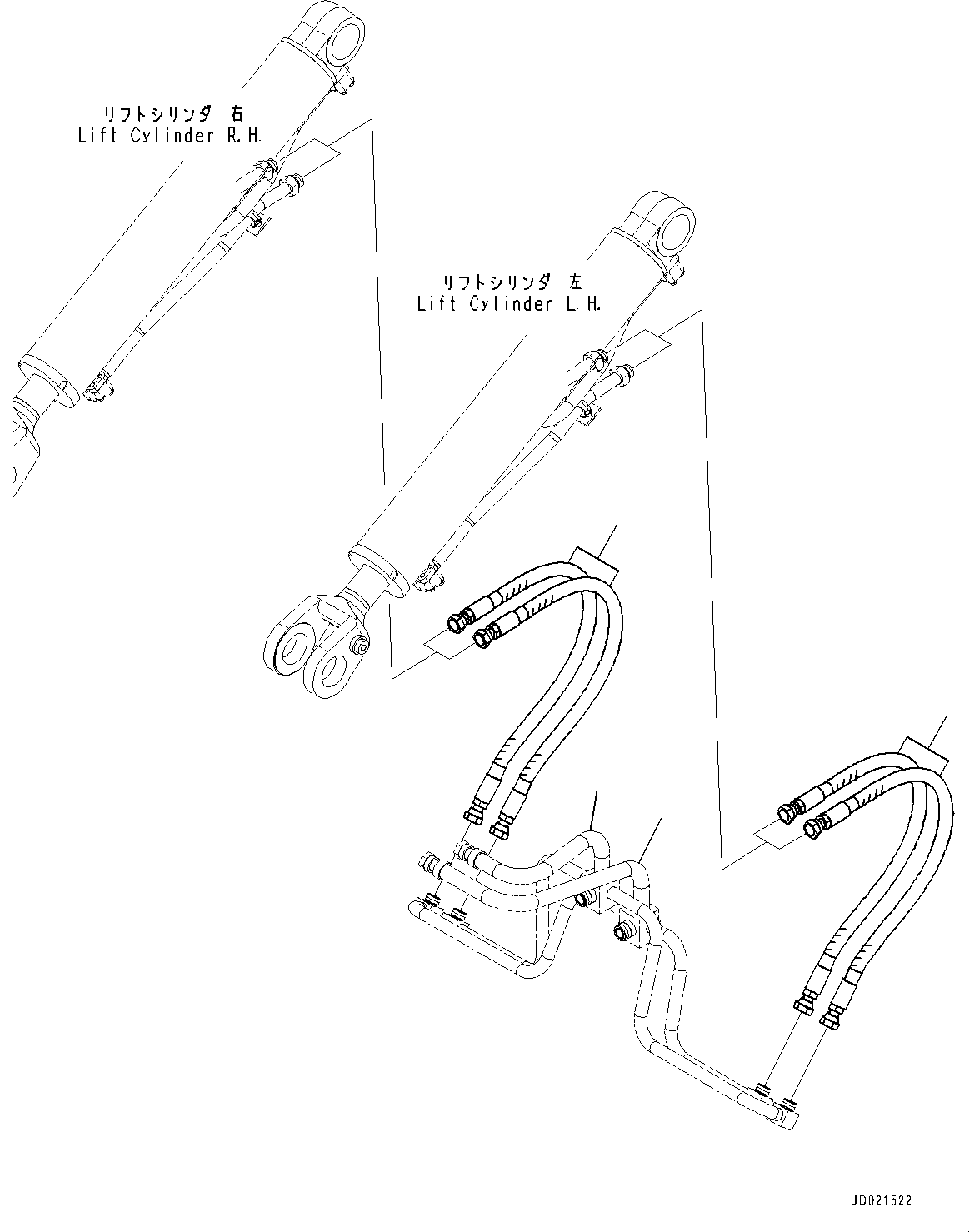 リフトシリンダ 右
Lift Cylinder R.H.

リフトシリンダ 左
Lift Cylinder L.H.

JD021522