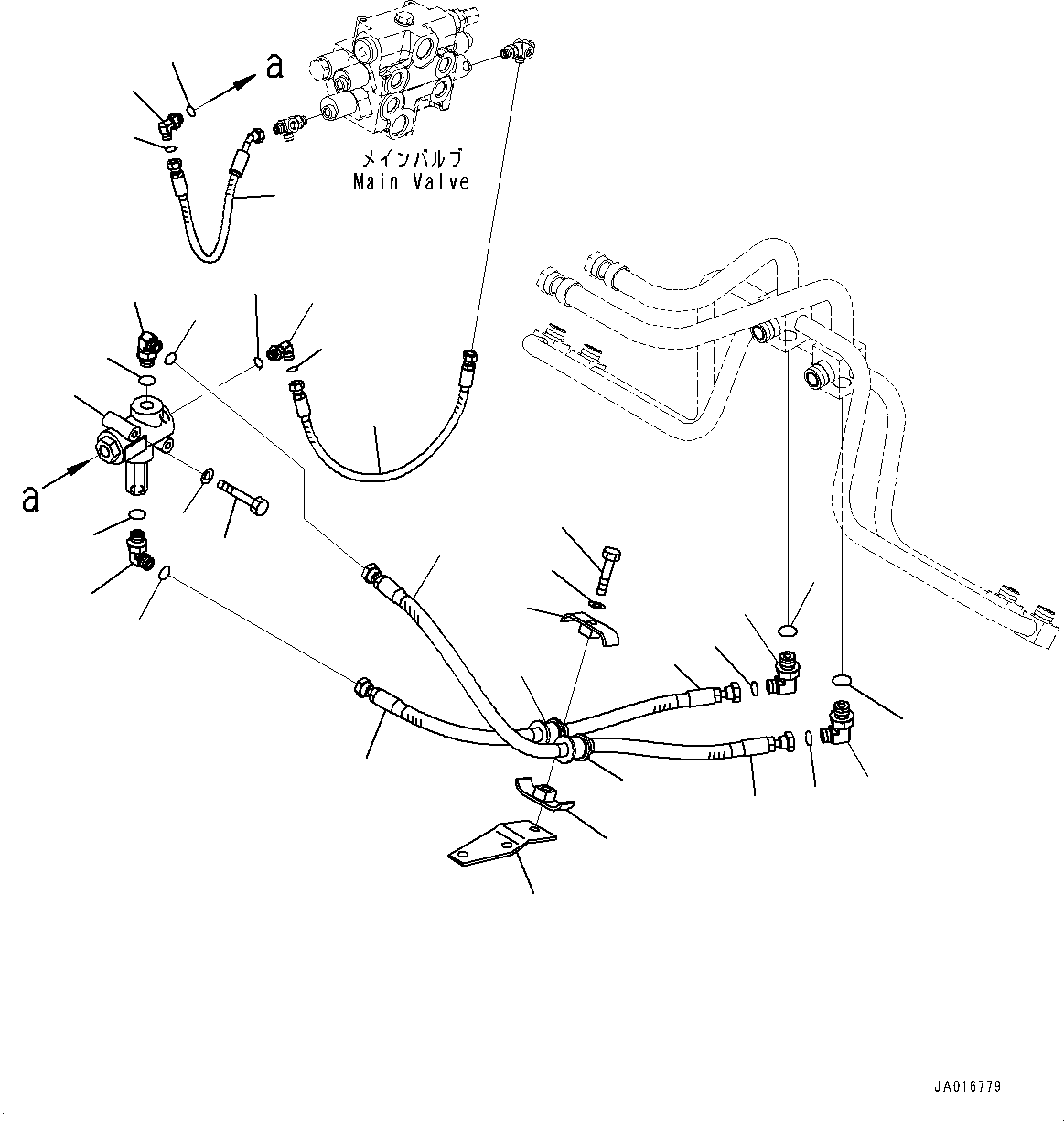 a

メインバルブ
Main Valve

a

JA016779