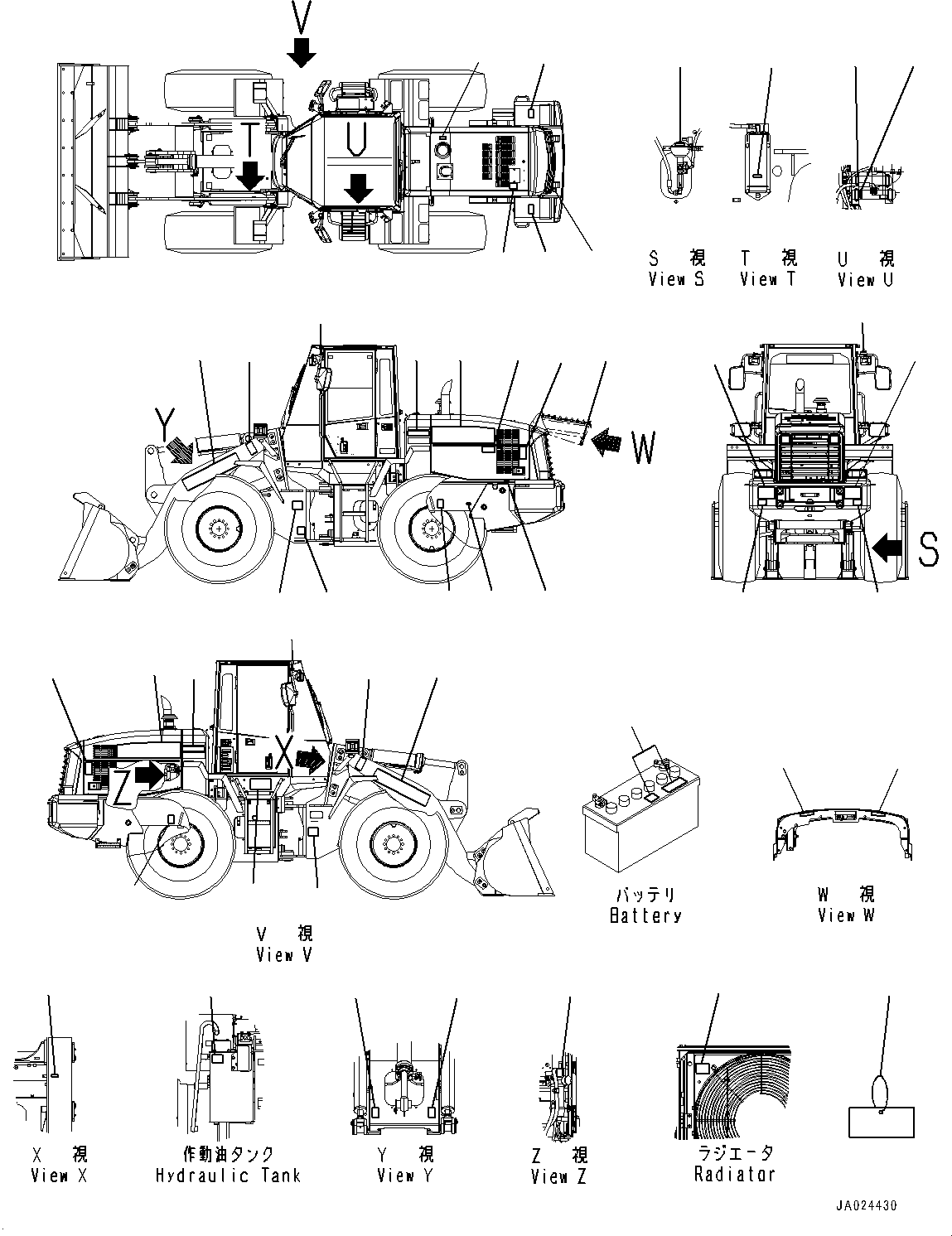 V

T

U

S 視
View S

T 視
View T

U 視
View U

Y

W

S

X

Z

バッテリ
Battery

W 視
View W

V 視
View V

X 視
View X

作動油タンク
Hydraulic Tank

Y 視
View Y

Z 視
View Z

ラジエータ
Radiator

JA024430