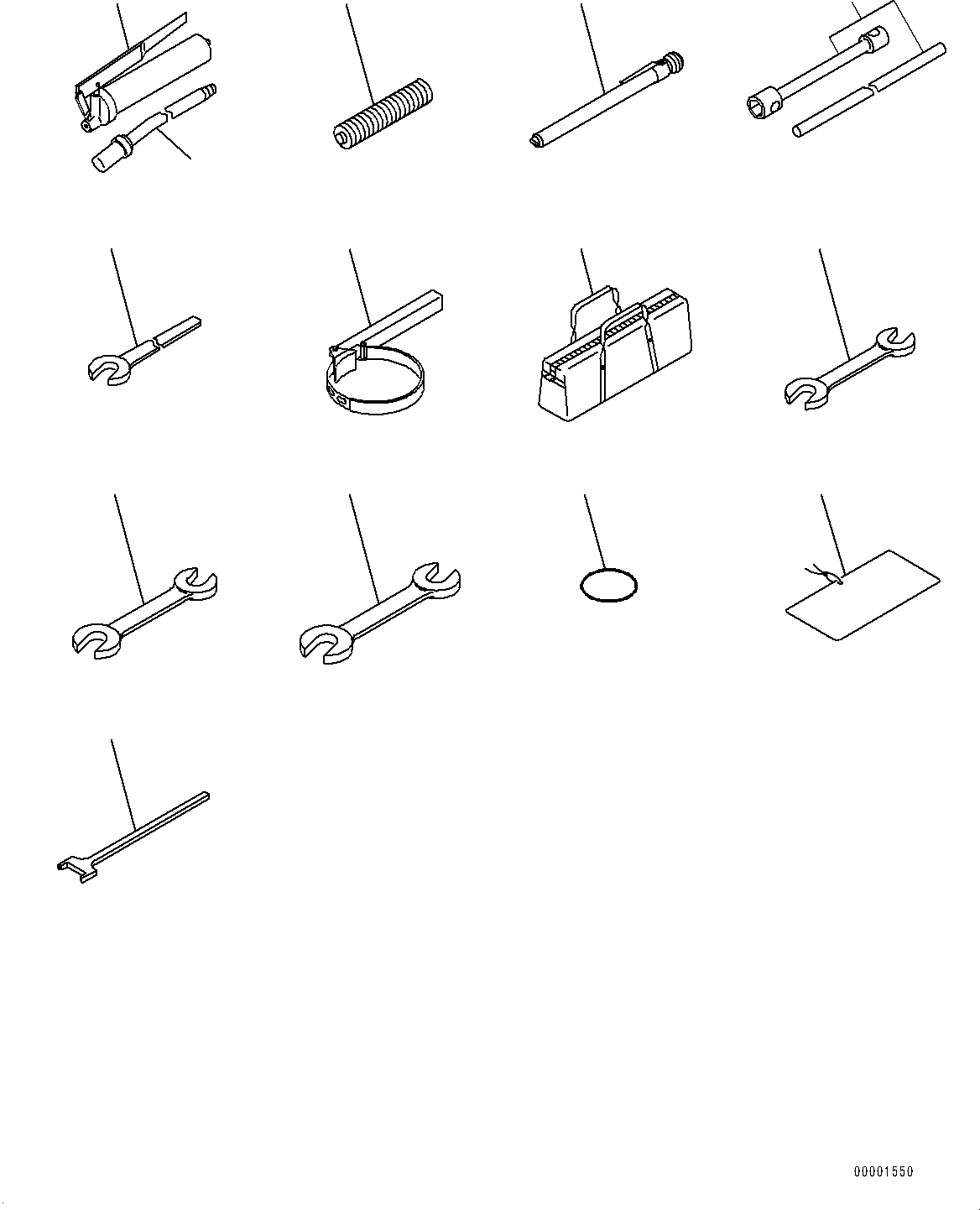 00001550