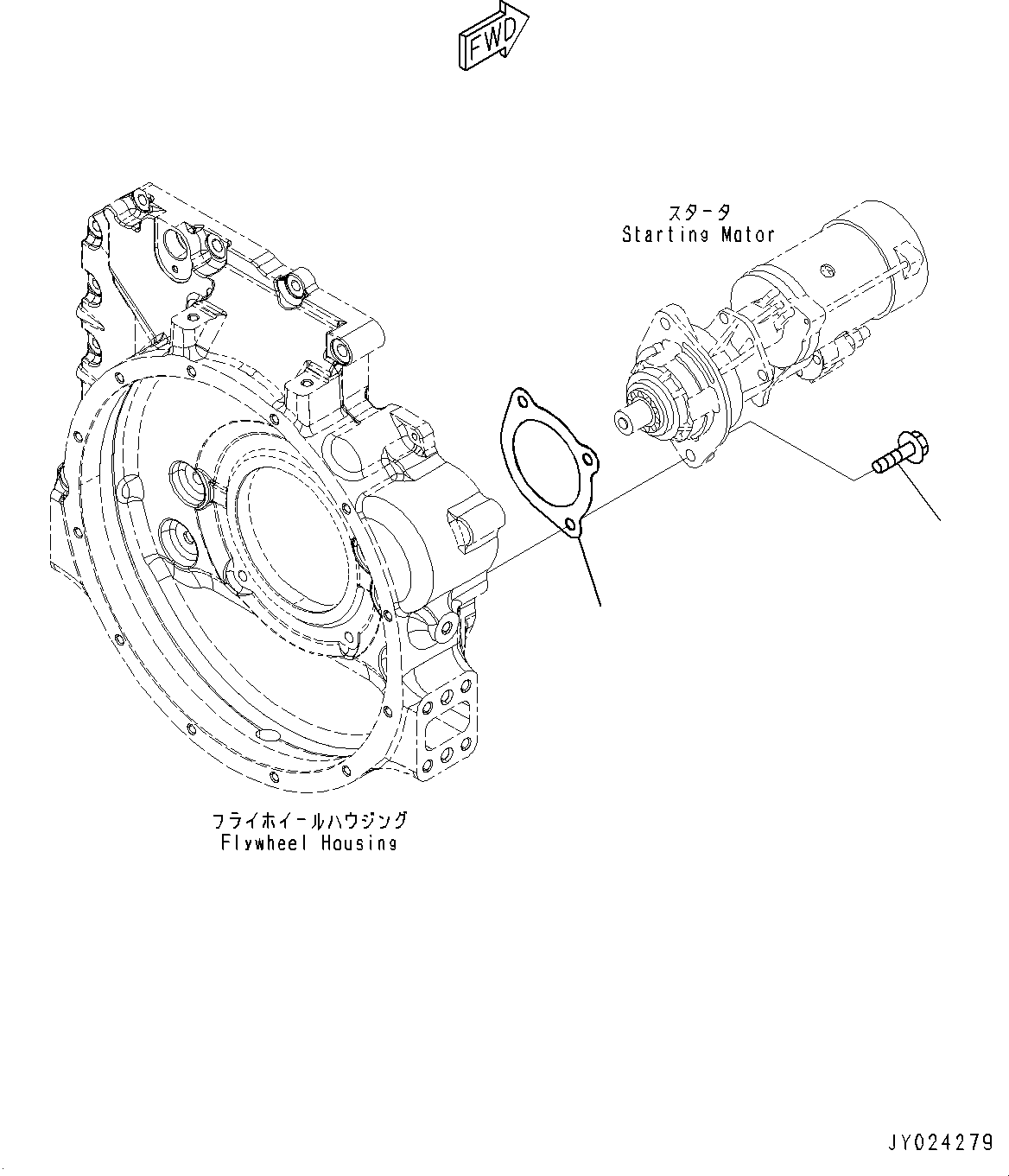 FWD

スタータ
Starting Motor

フライホイールハウジング
Flywheel Housing

JY024279