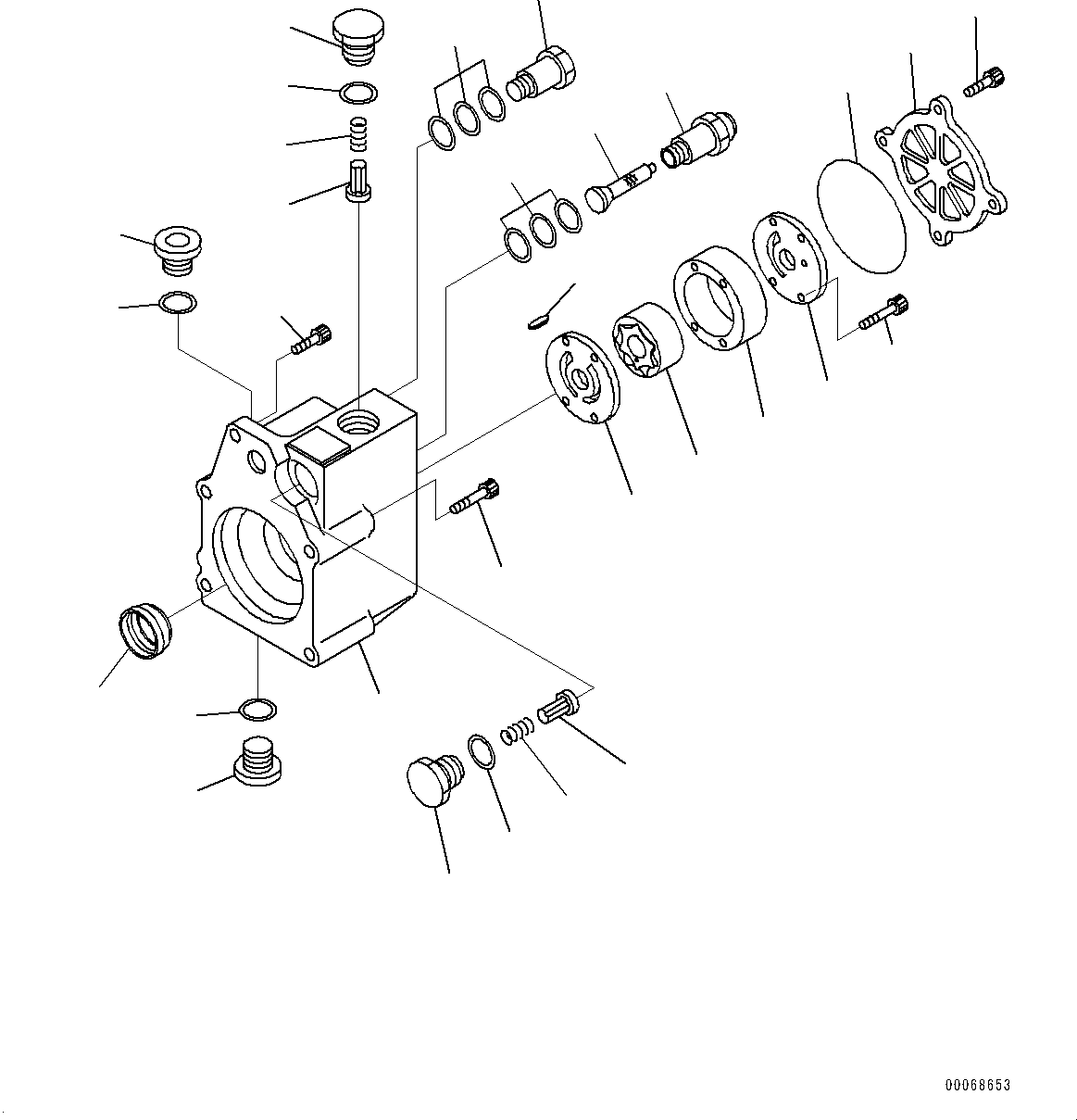 00068653