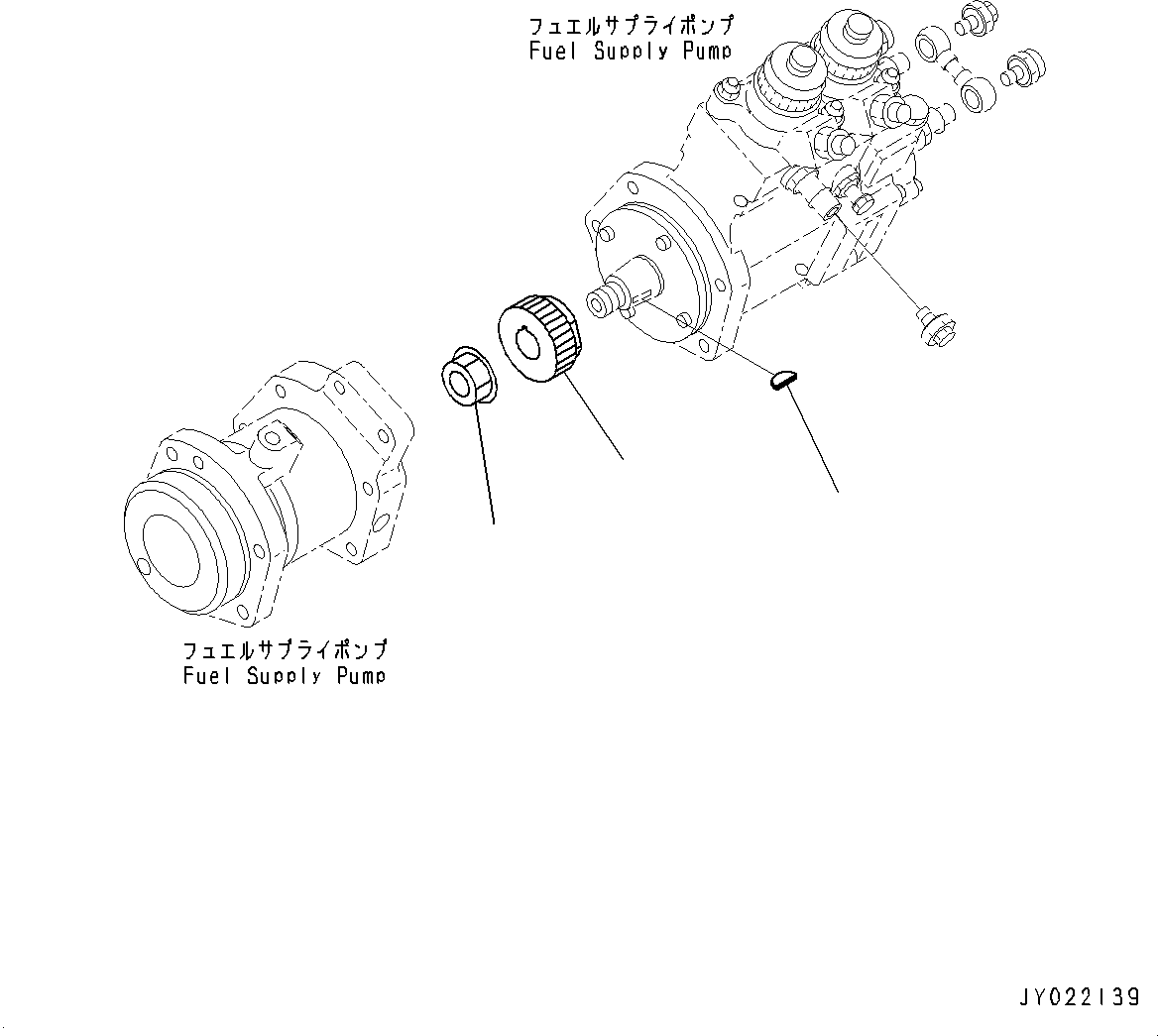 フュエルサプライポンプ
Fuel Supply Pump

フュエルサプライポンプ
Fuel Supply Pump

JY022139