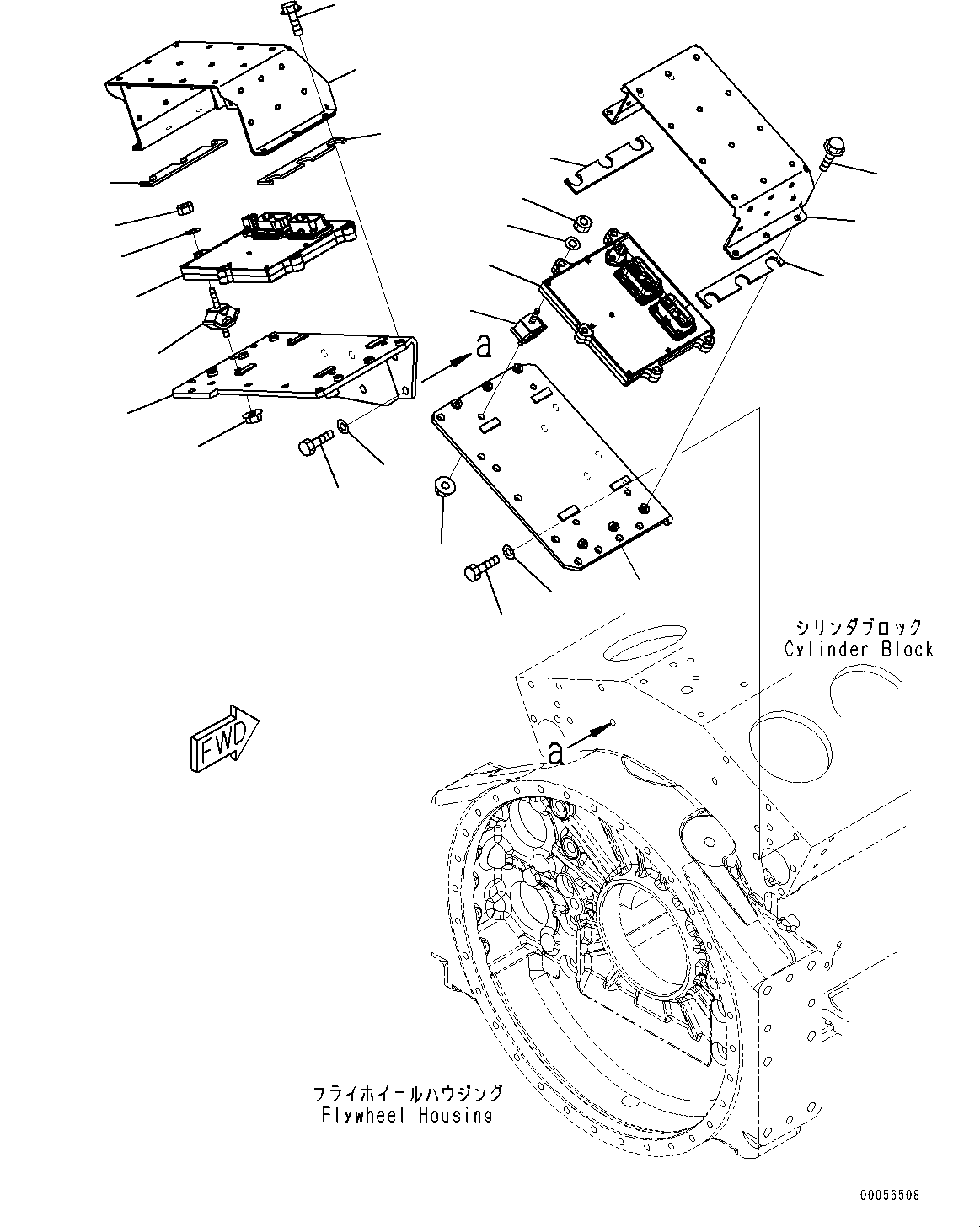 a

シリンダブロック
Cylinder Block

FWD

a

フライホイールハウジング
Flywheel Housing

00056508