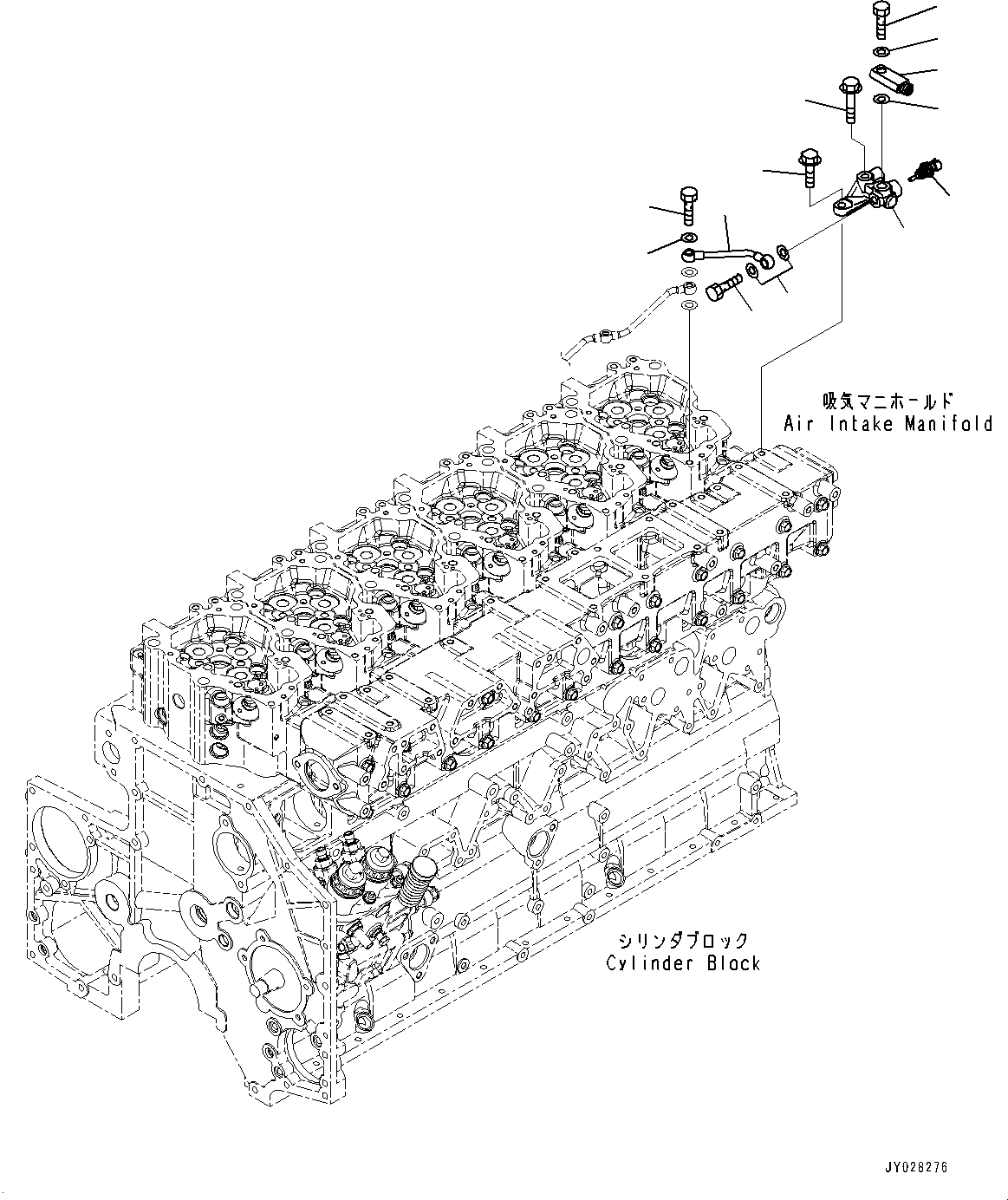 吸気マニホールド
Air Intake Manifold

シリンダブロック
Cylinder Block

JY028276