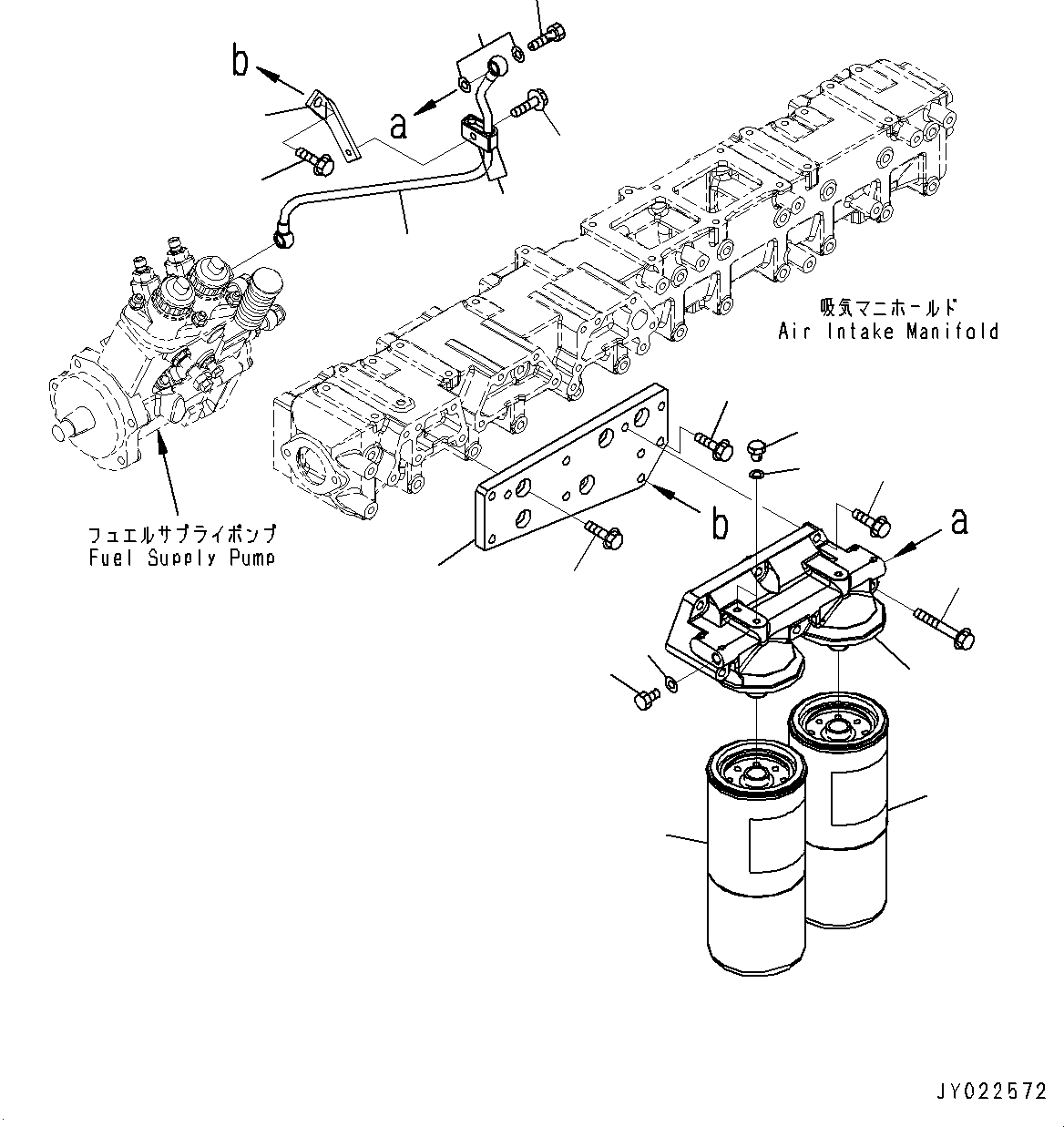 b
a
吸気マニホールド
Air Intake Manifold
フュエルサプライポンプ
Fuel Supply Pump
b
a
JY022572