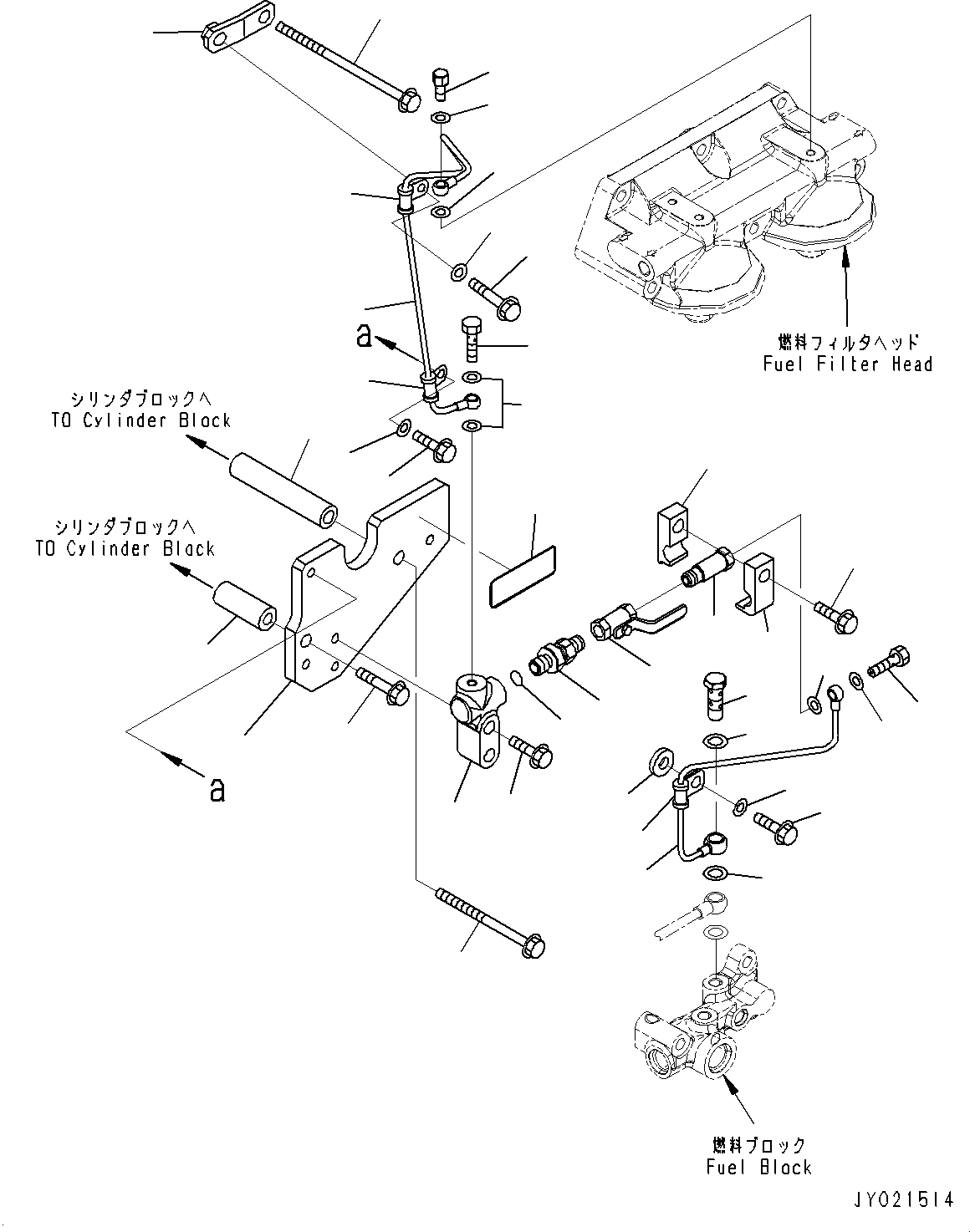 燃料フィルタヘッド
Fuel Filter Head

a

シリンダブロックへ
TO Cylinder Block

シリンダブロックへ
TO Cylinder Block

a

燃料ブロック
Fuel Block

JY021514