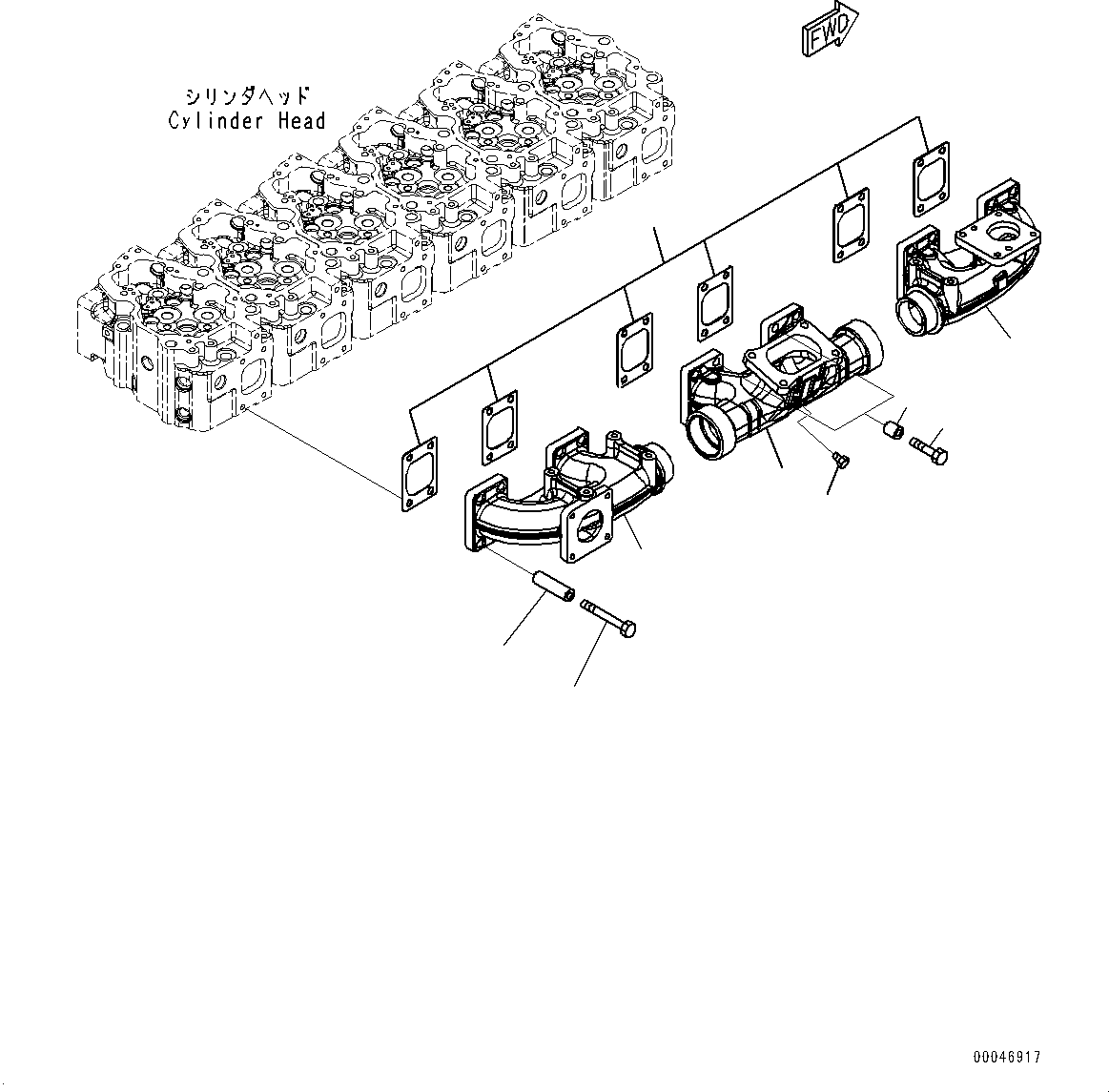 FWD

シリンダヘッド
Cylinder Head

00046917