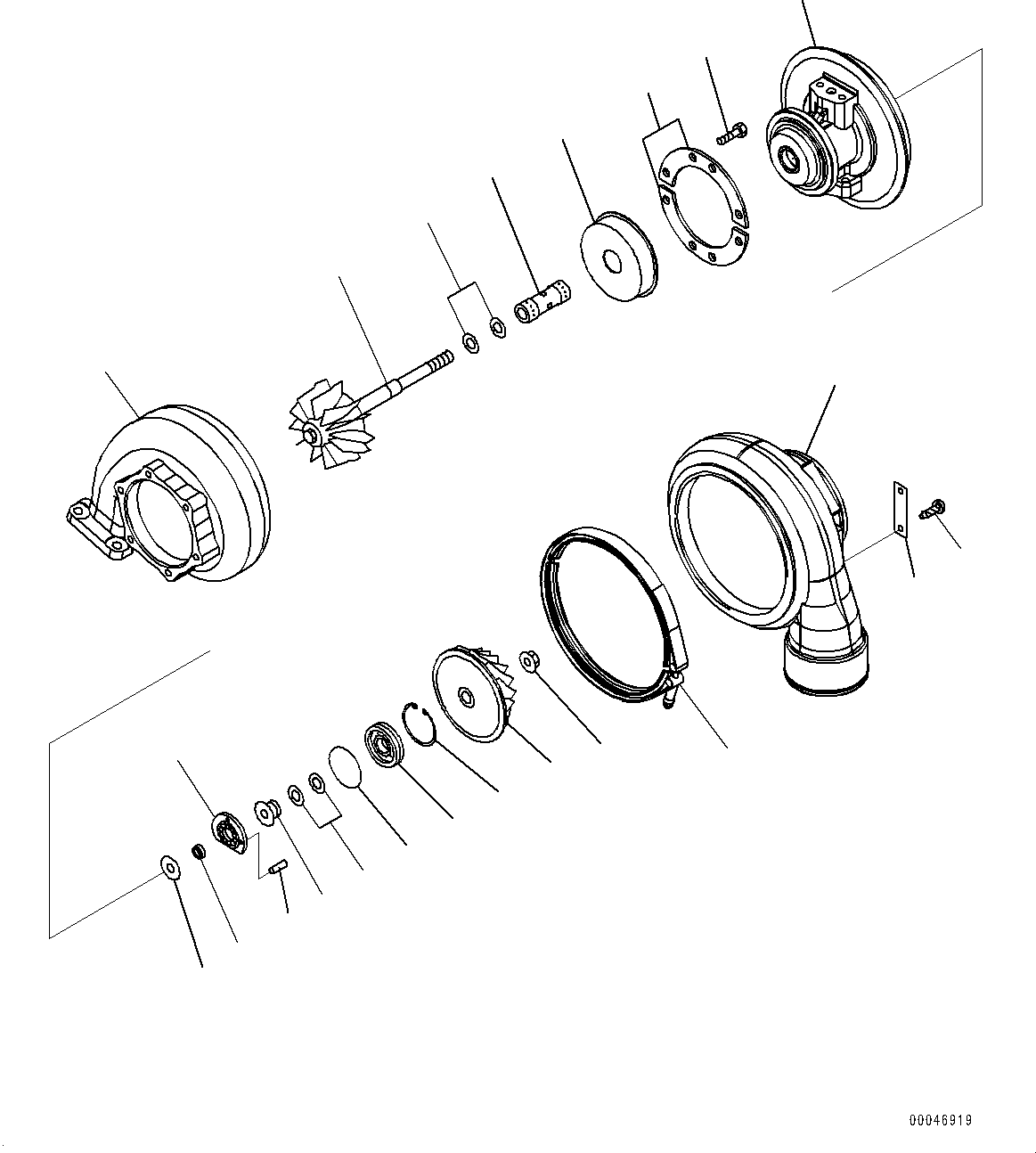 00046919