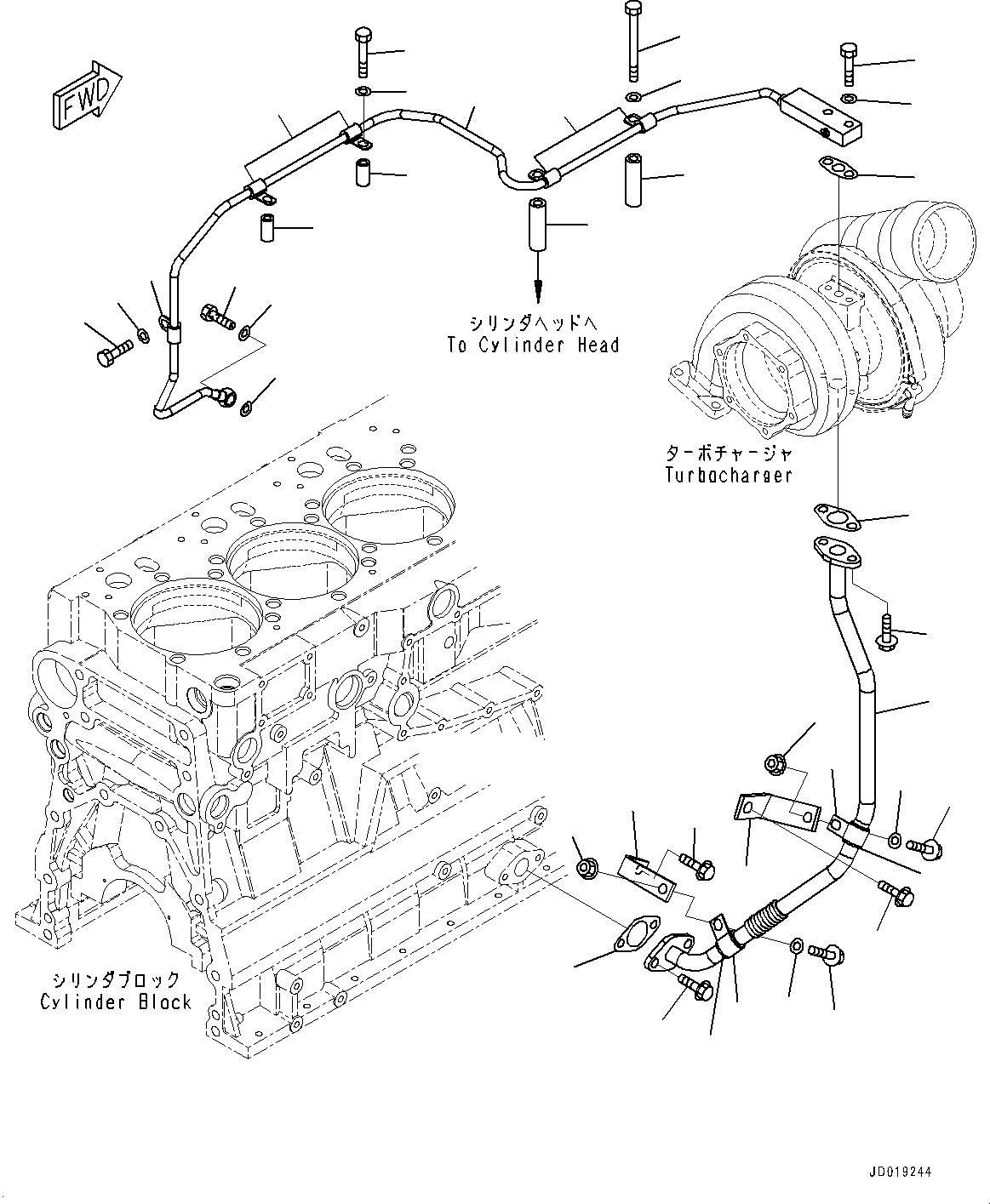 FWD

シリンダヘッドへ
To Cylinder Head

ターボチャージャ
Turbocharger

シリンダブロック
Cylinder Block

JD019244