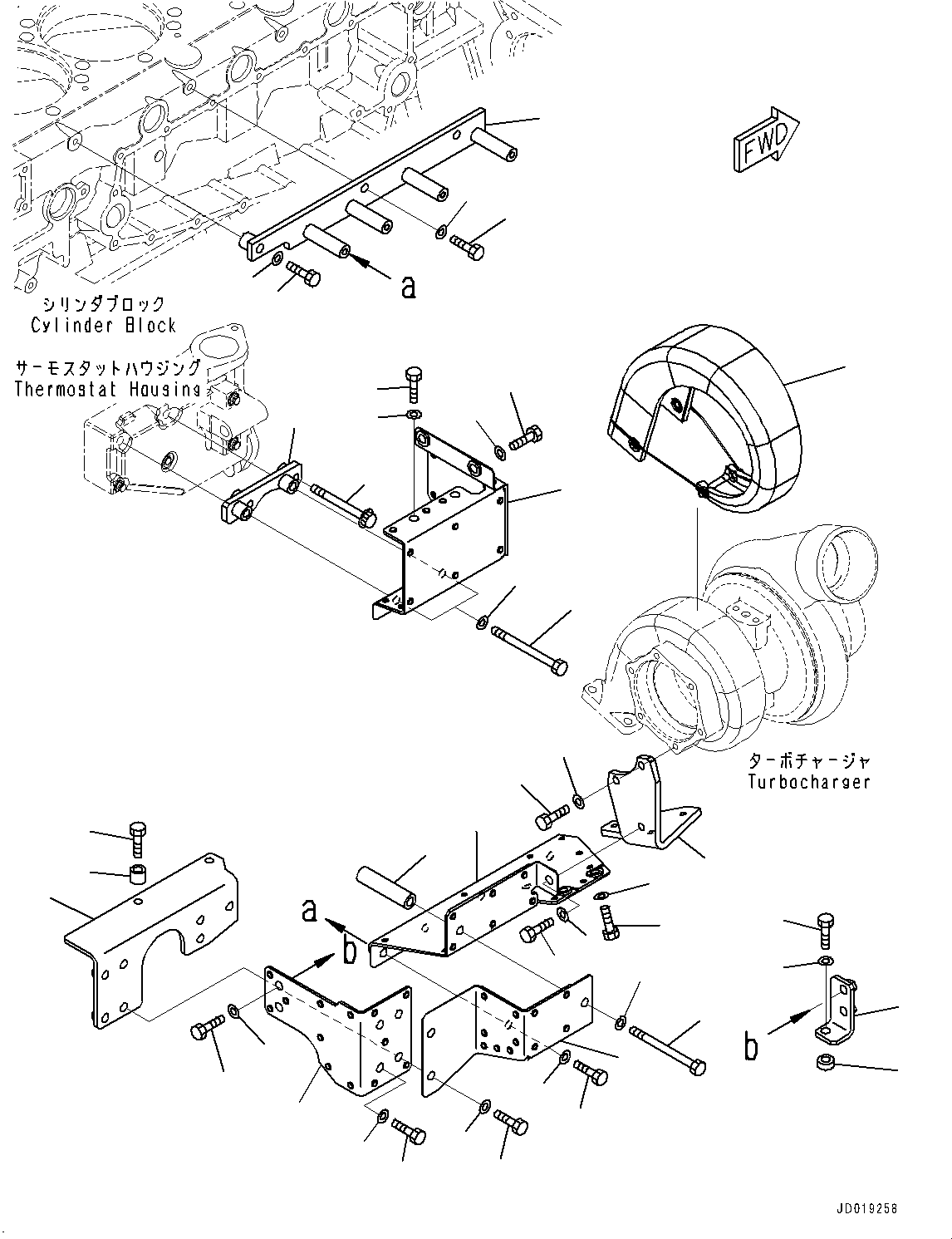 FWD

a

シリンダブロック
Cylinder Block

サーモスタットハウジング
Thermostat Housing

ターボチャージャ
Turbocharger

a

b

b

JD019258