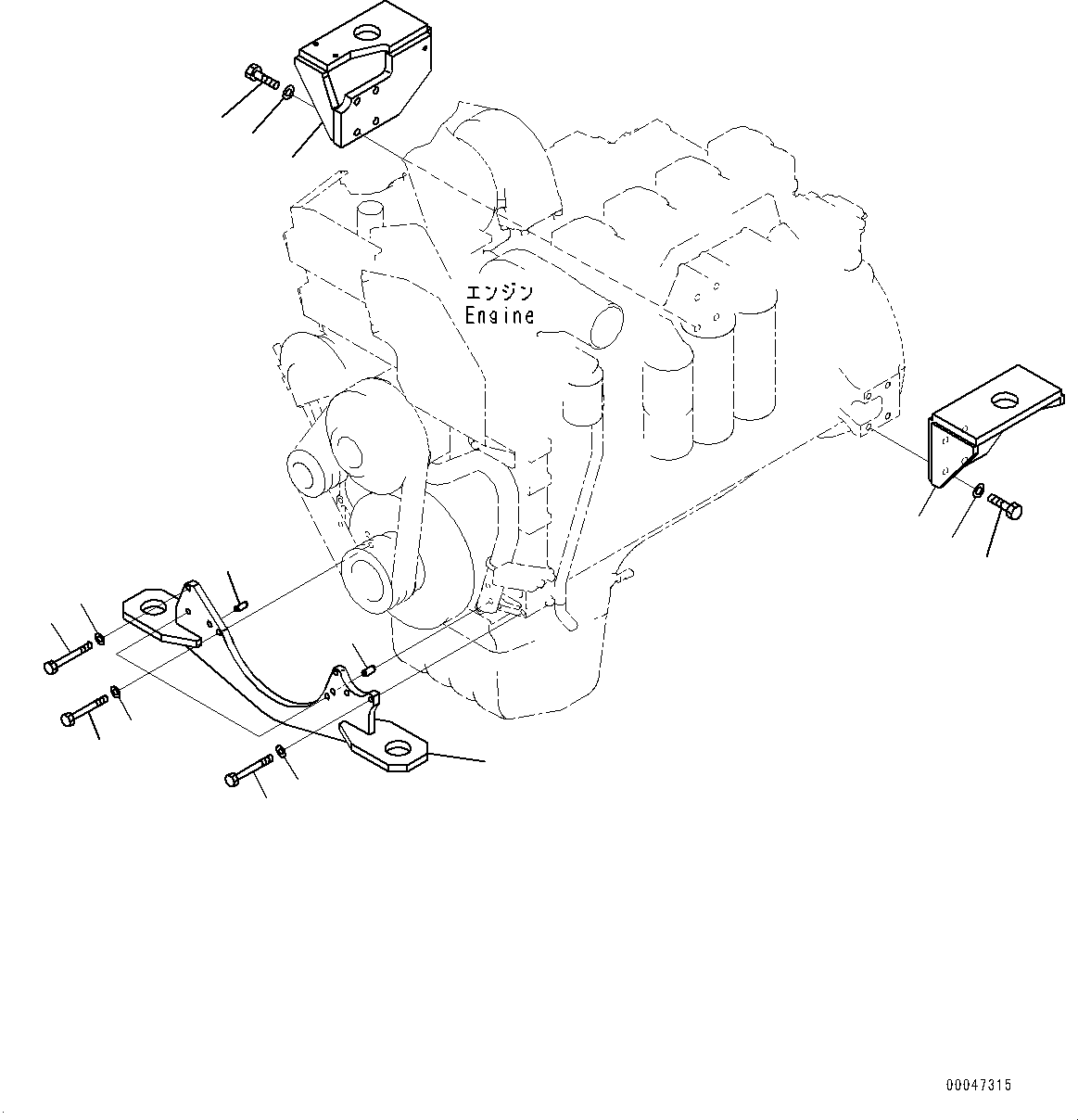 エンジン
Engine

00047315