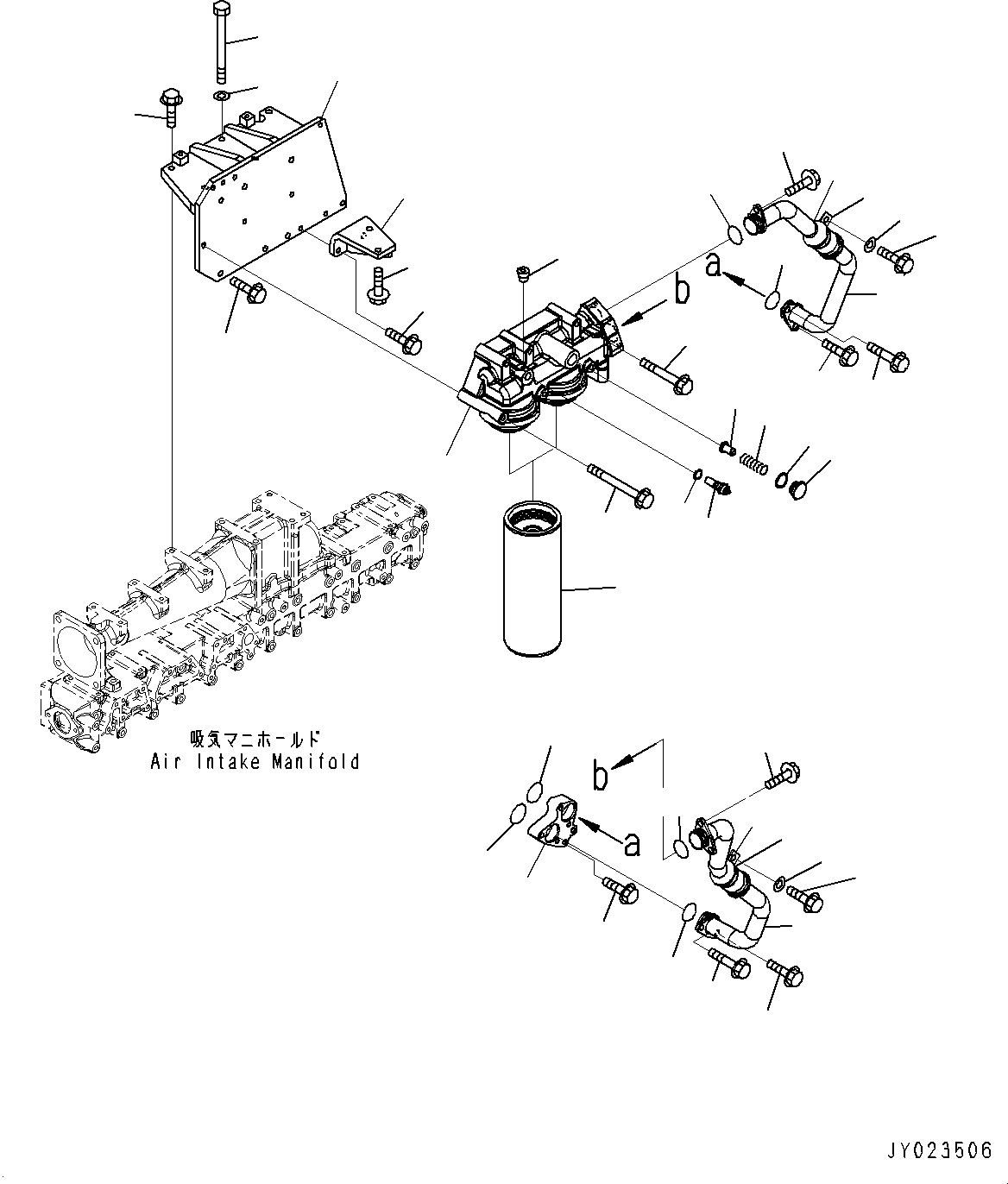 a

b

吸気マニホールド
Air Intake Manifold

b

a

JY023506