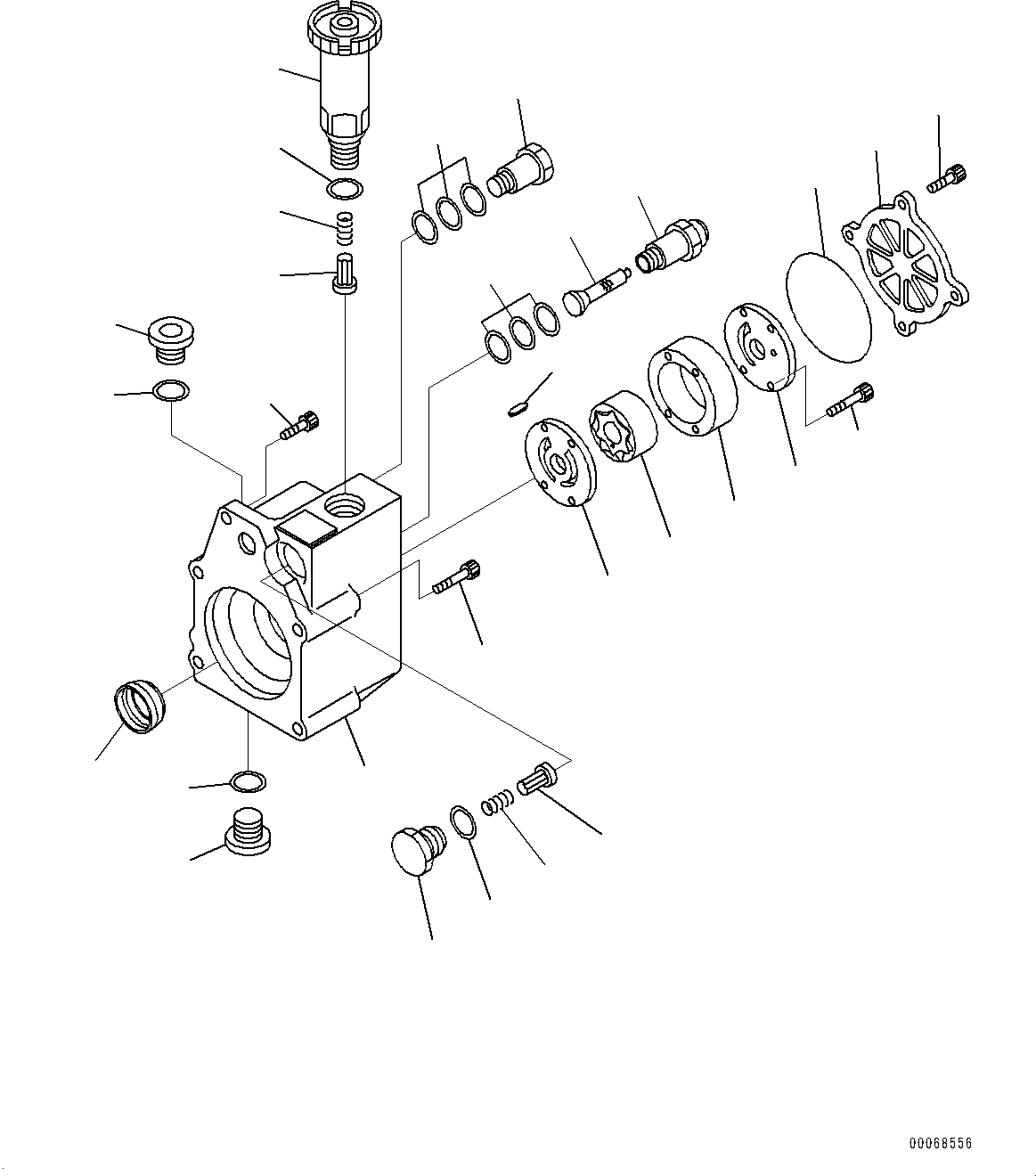 00068556