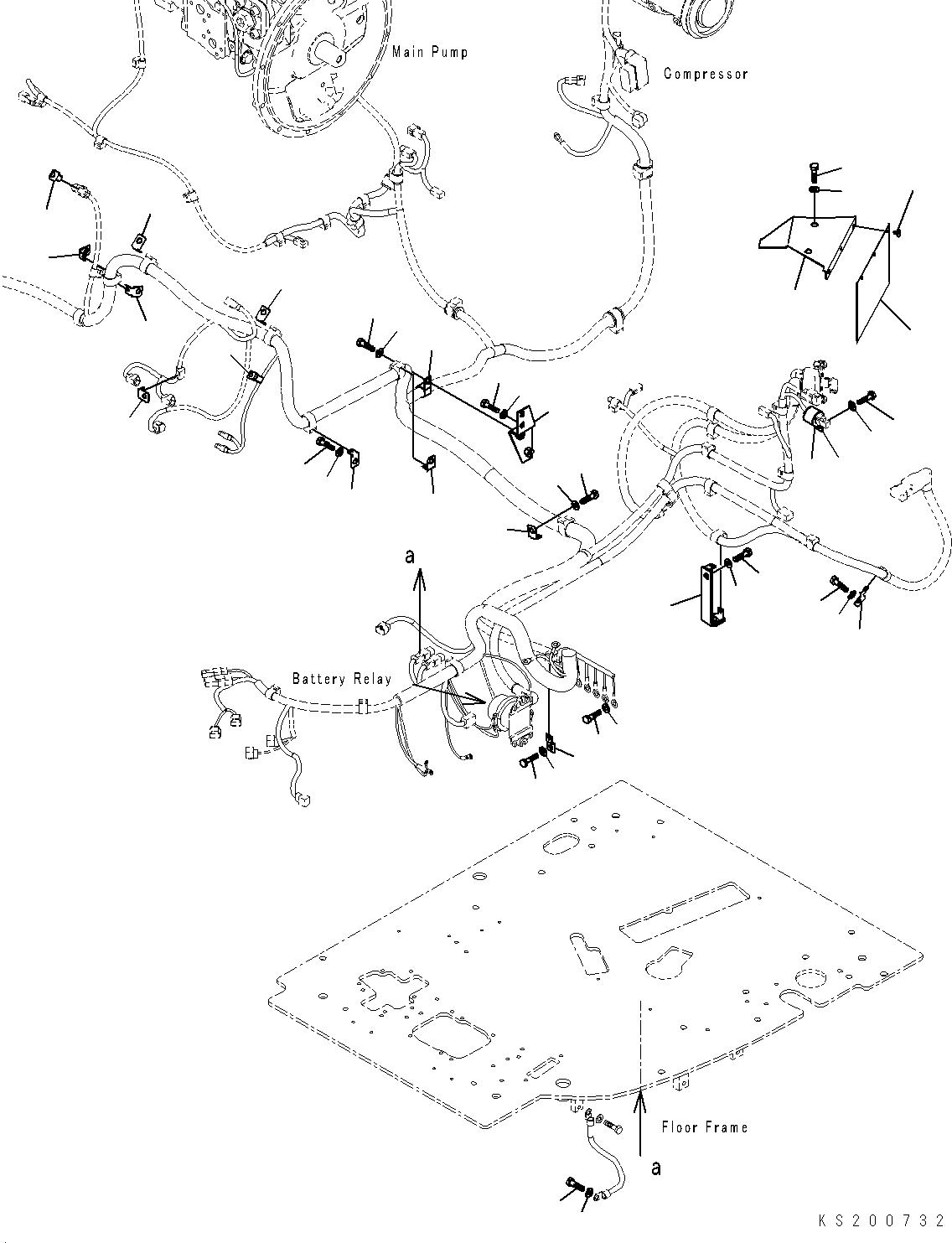 Main Pump

Compressor

a

Battery Relay

Floor Frame

a

KS200732