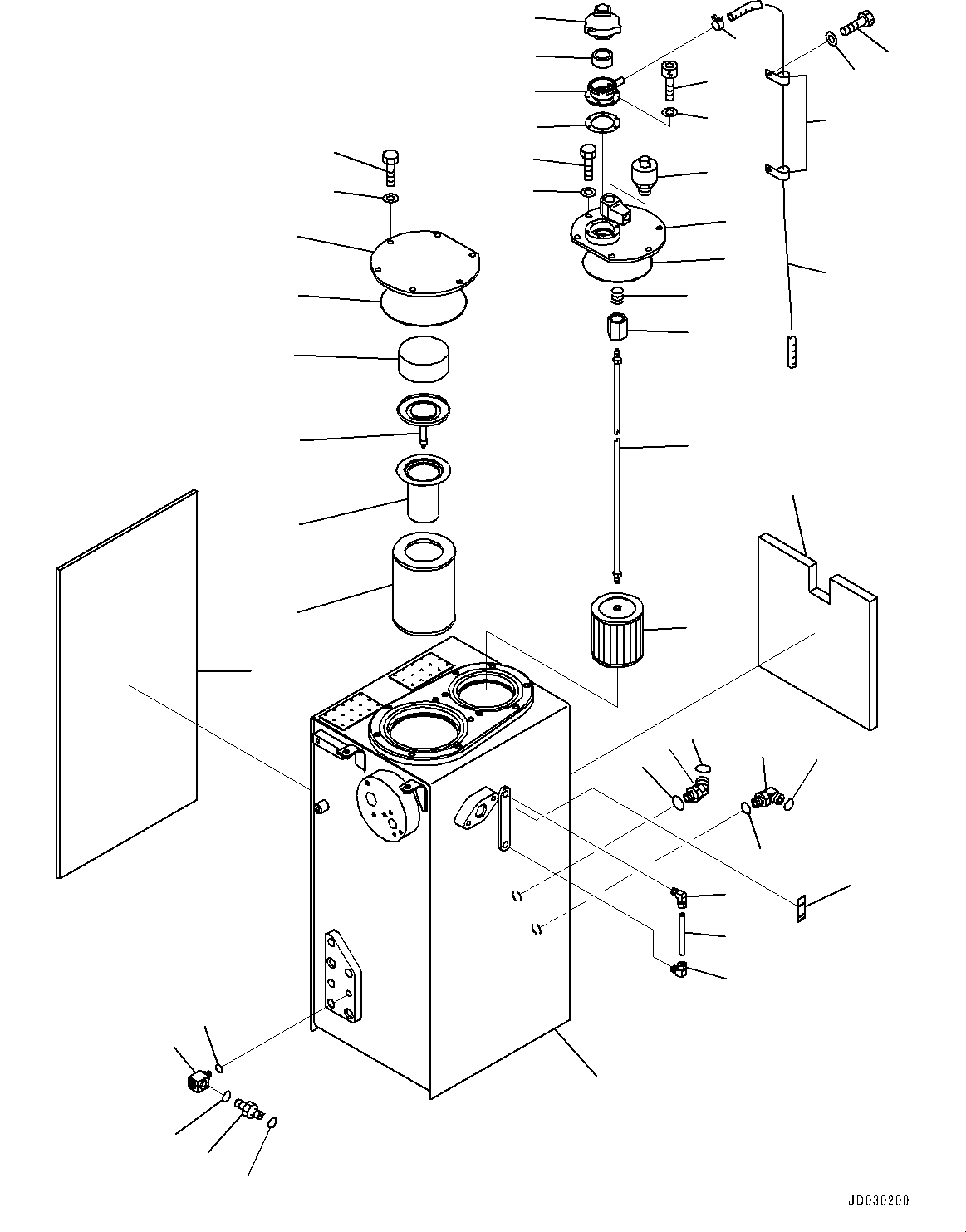 JD030200