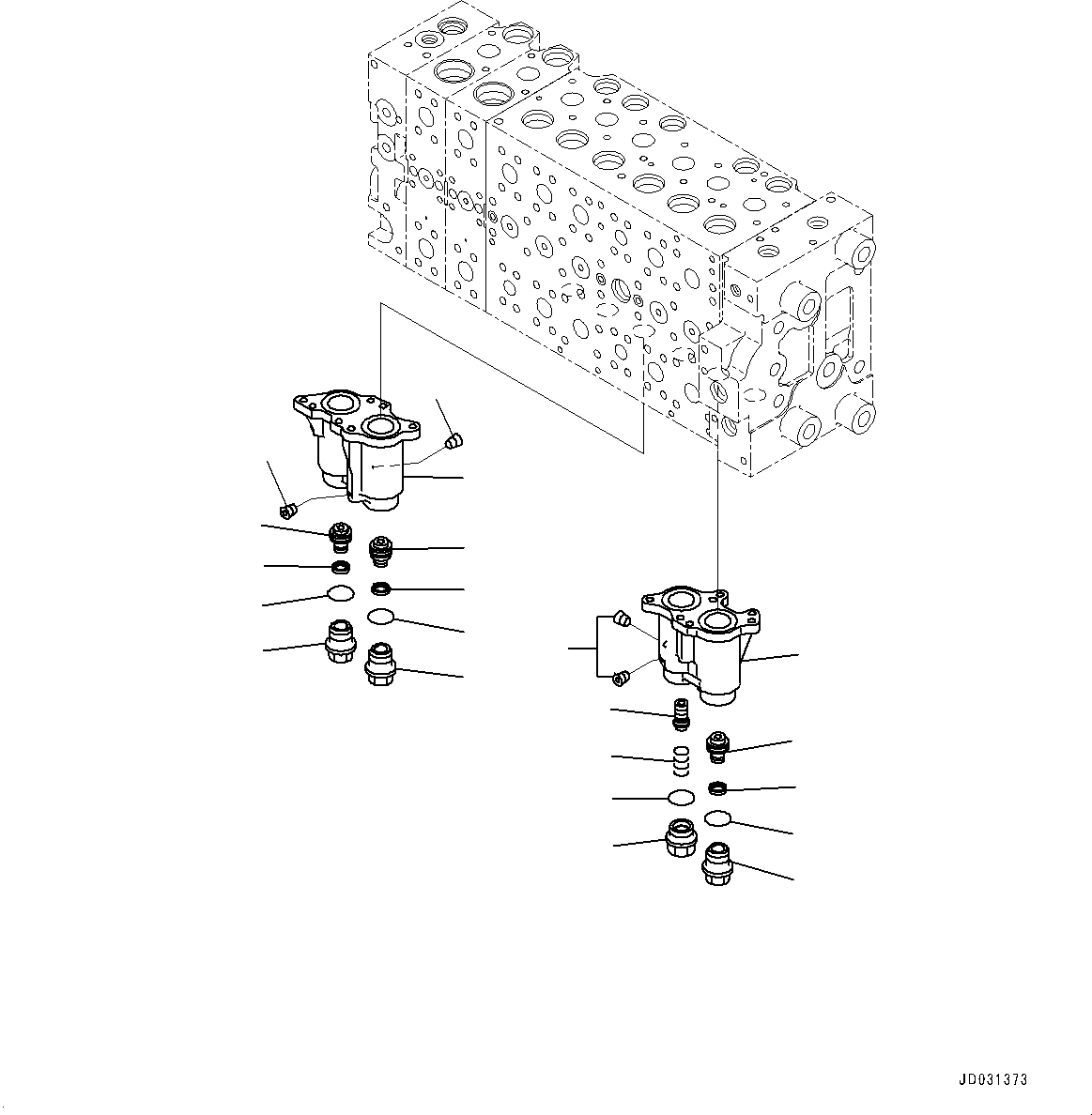 JD031373