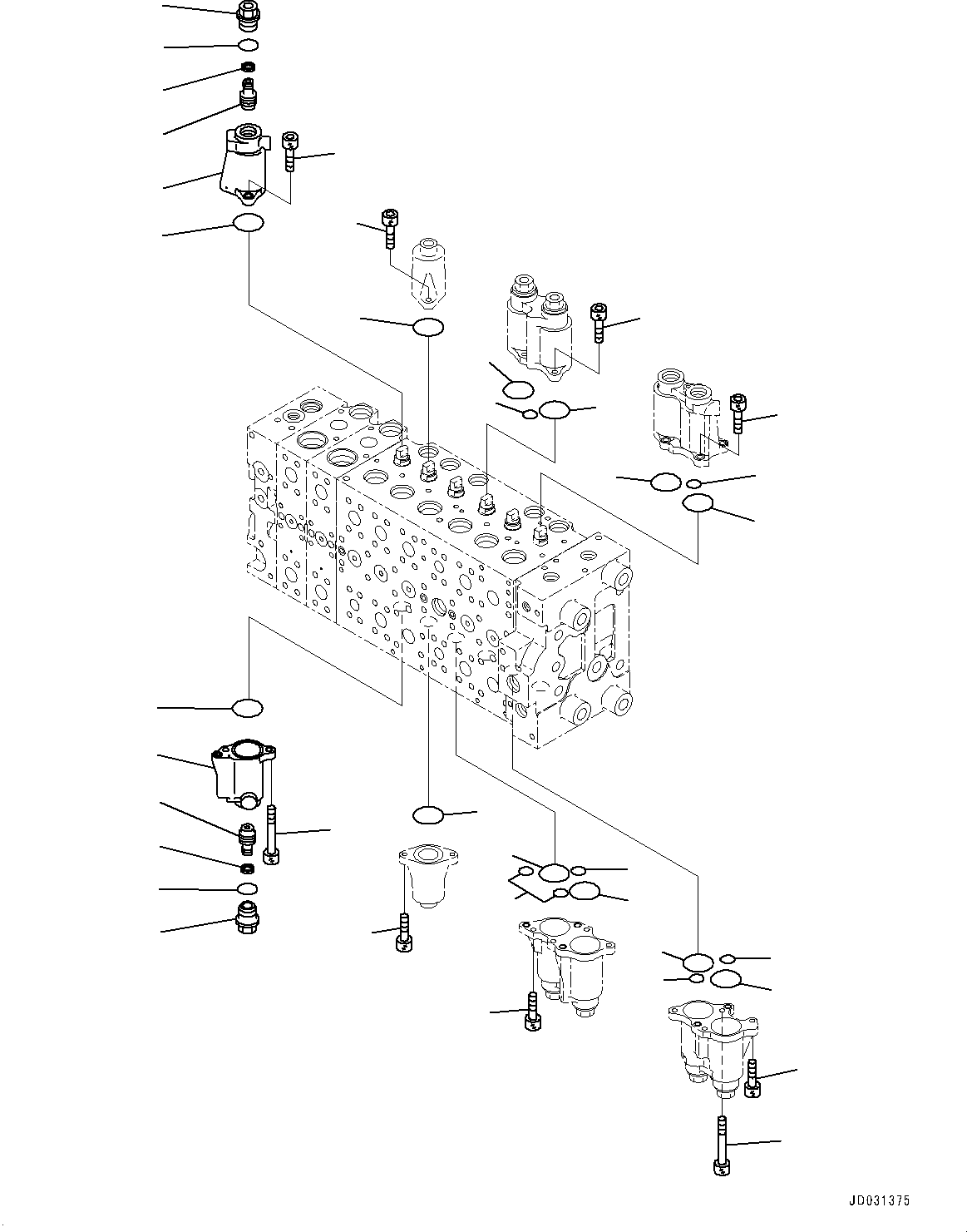 JD031375