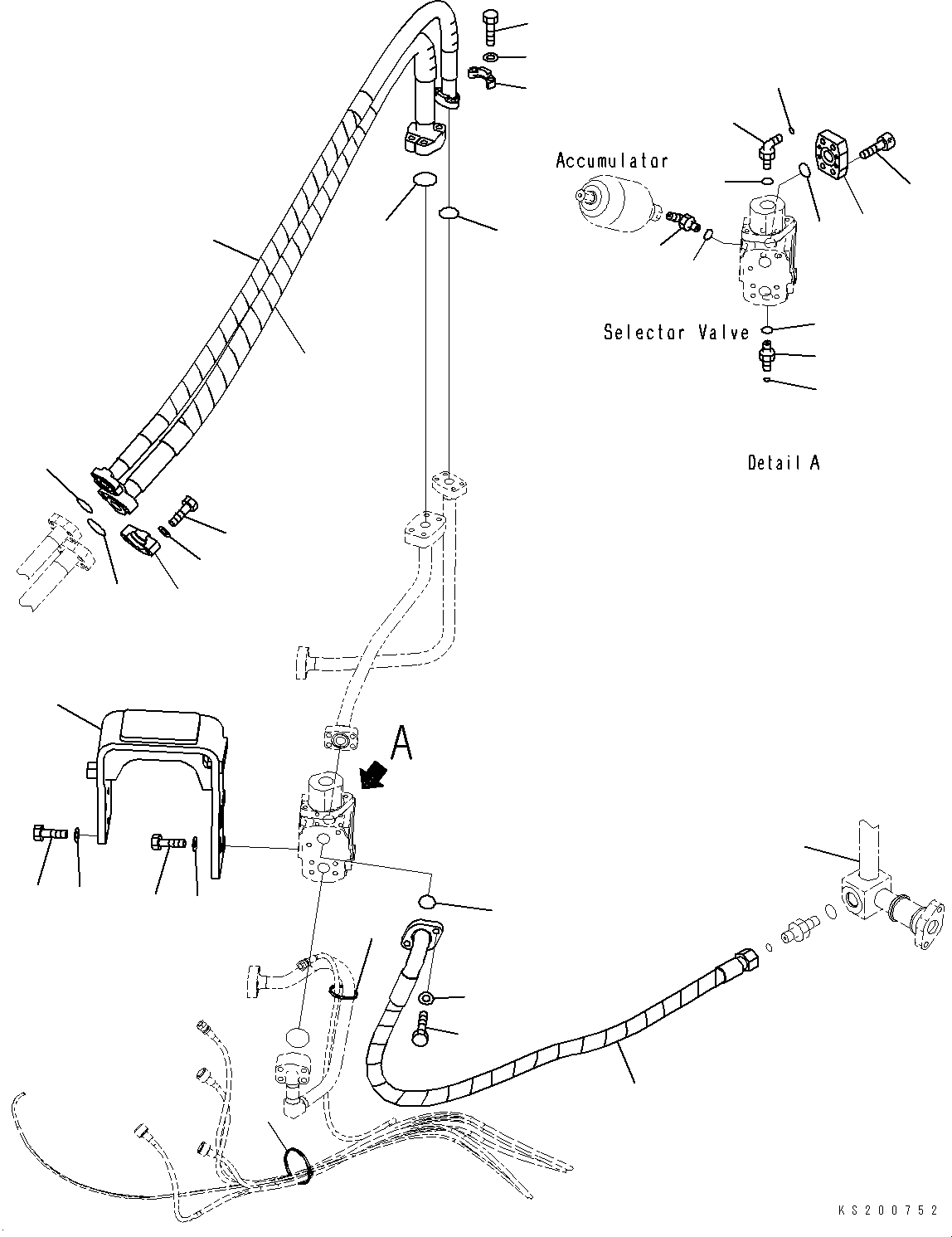 Accumulator

Selector Valve

Detail A

A

KS200752