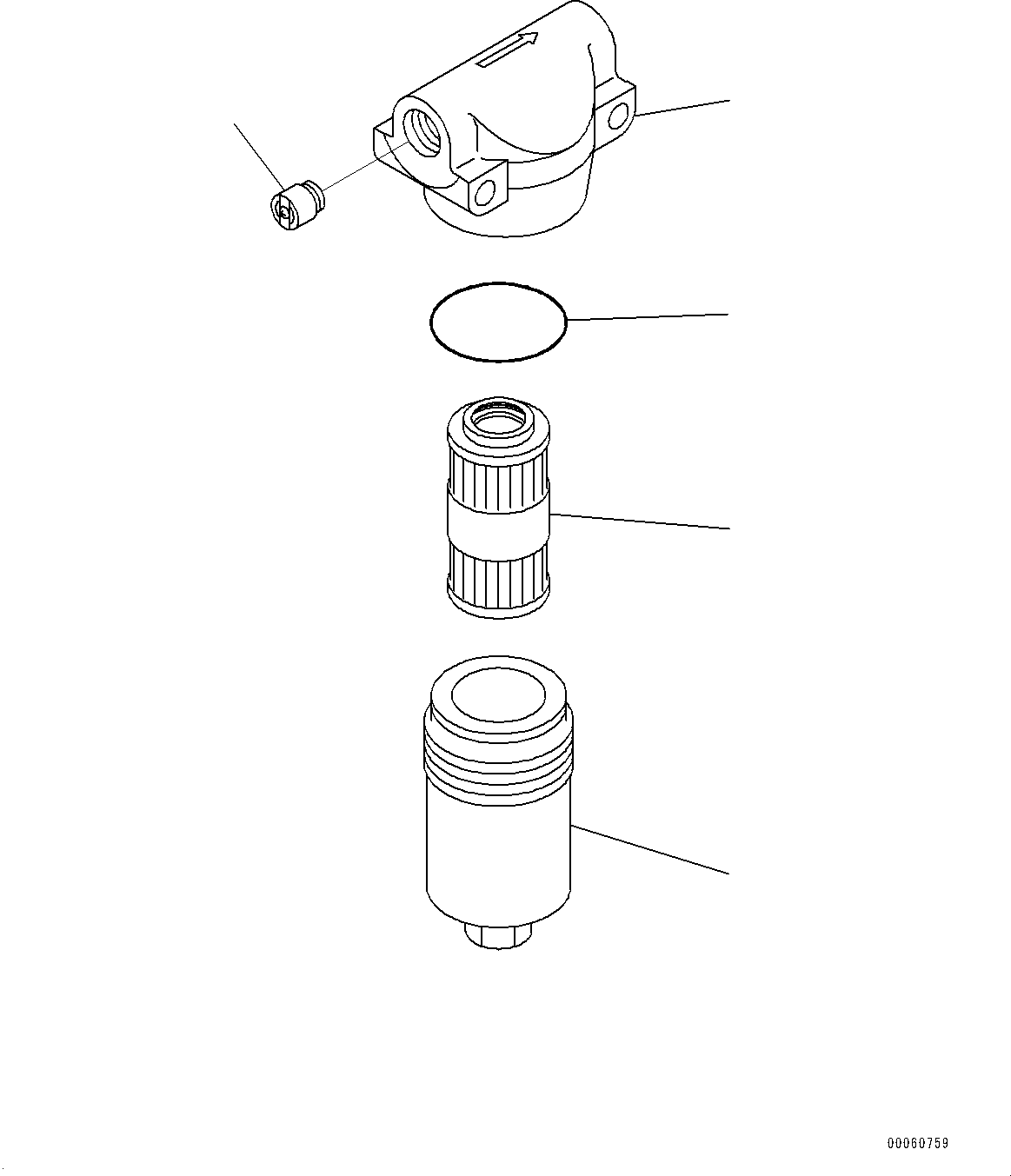 00060759