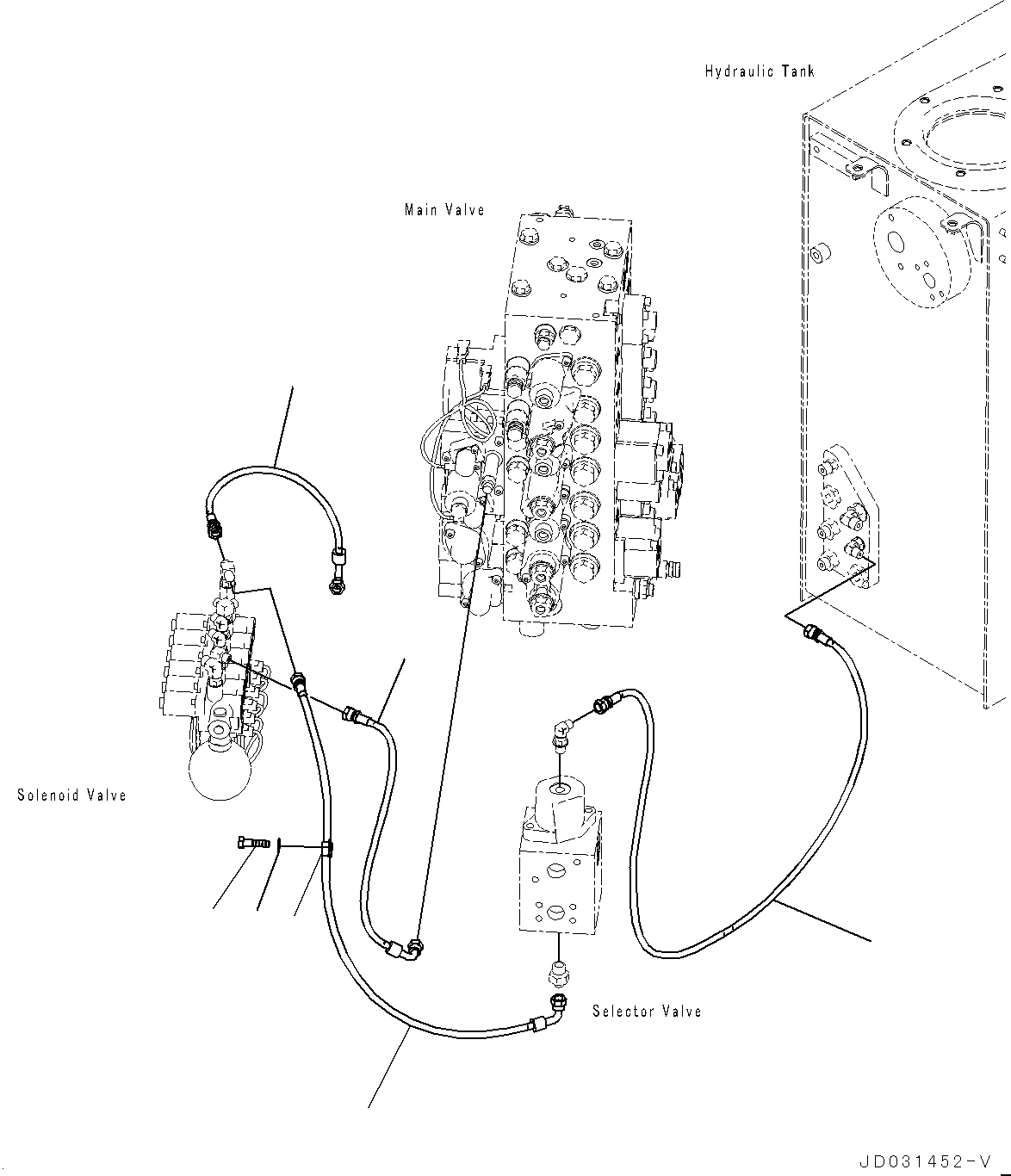 Hydraulic Tank

Main Valve

Solenoid Valve

Selector Valve

JD031452-V