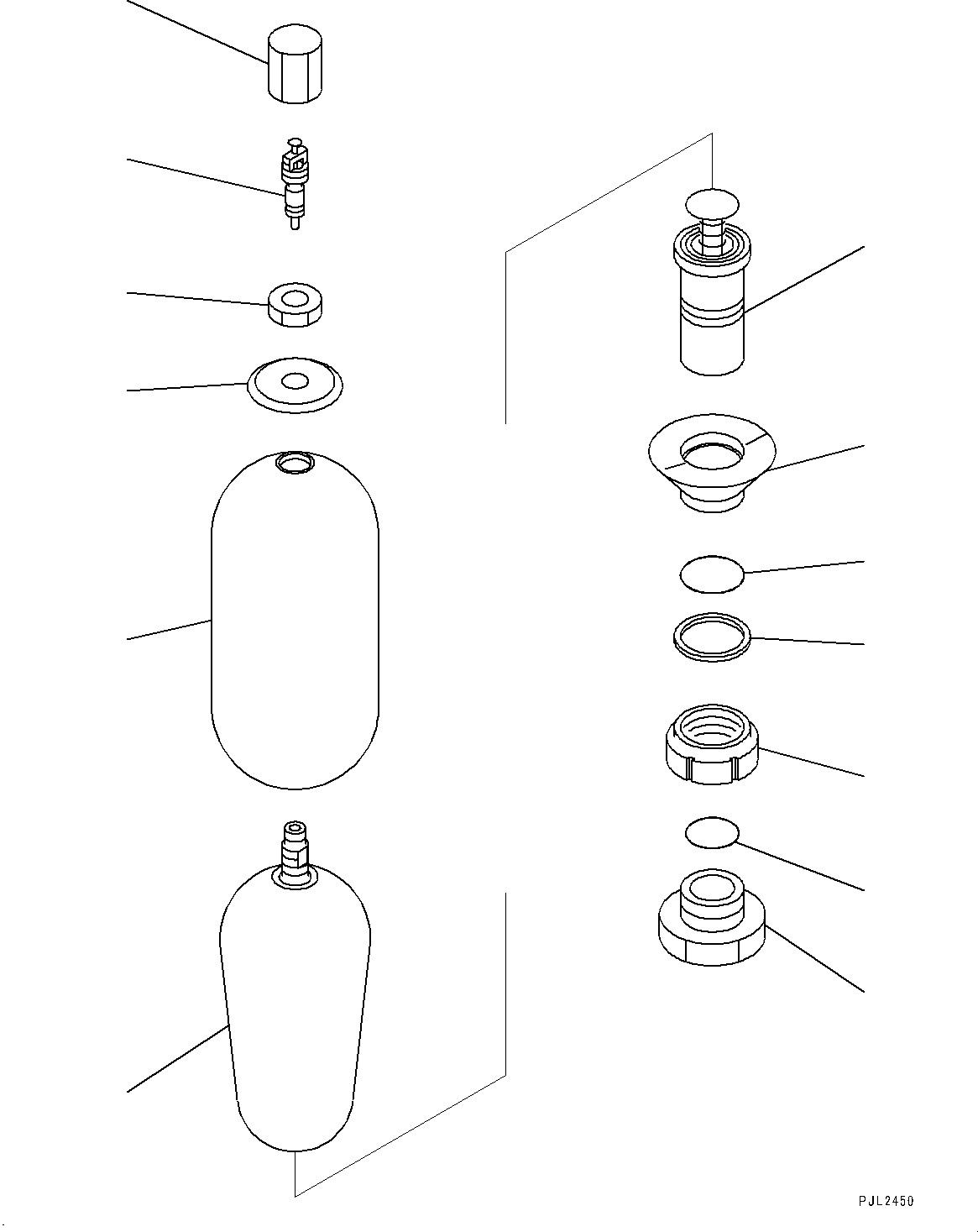 PJL2450