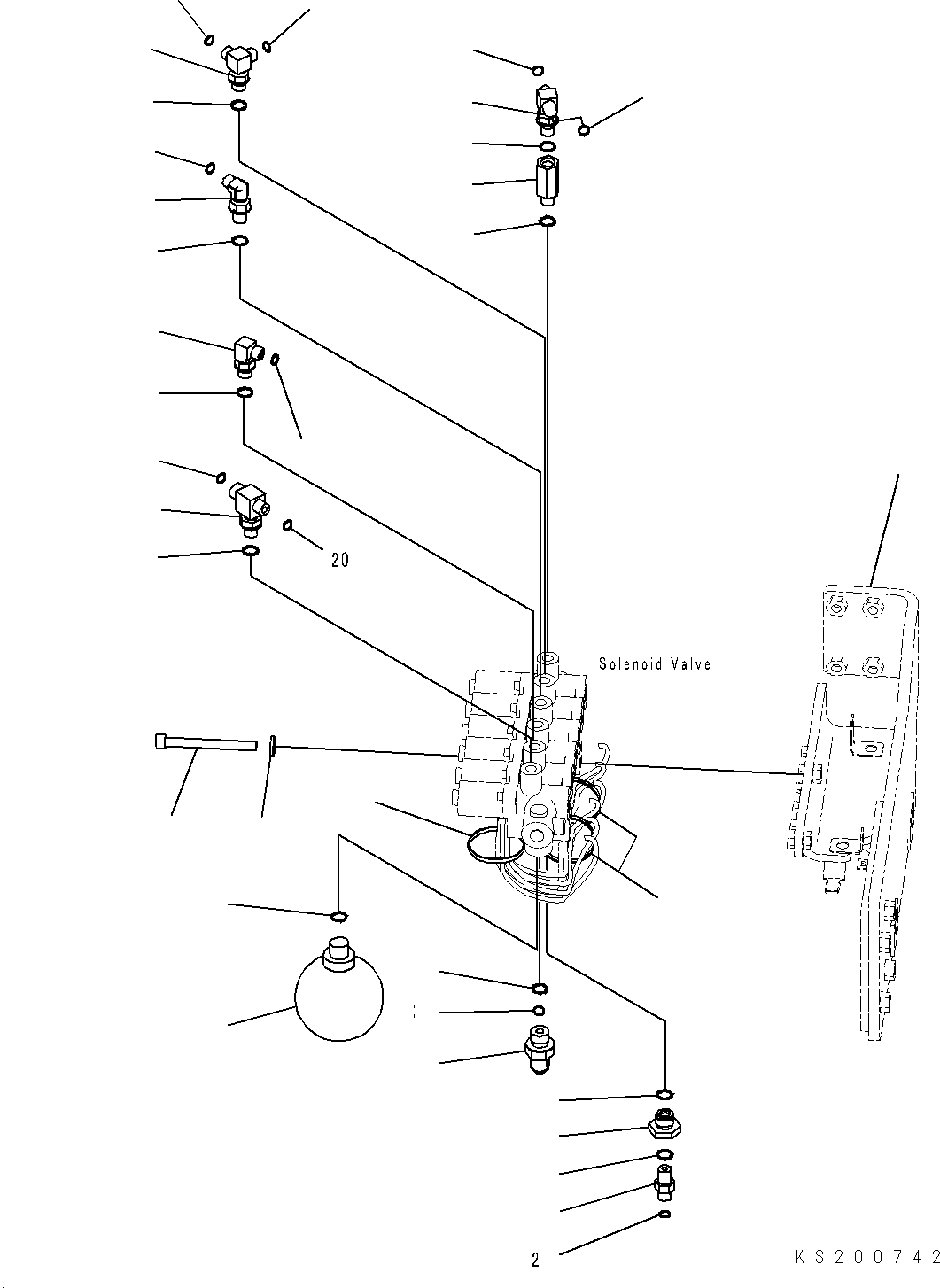 20

Solenoid Valve

2

KS200742