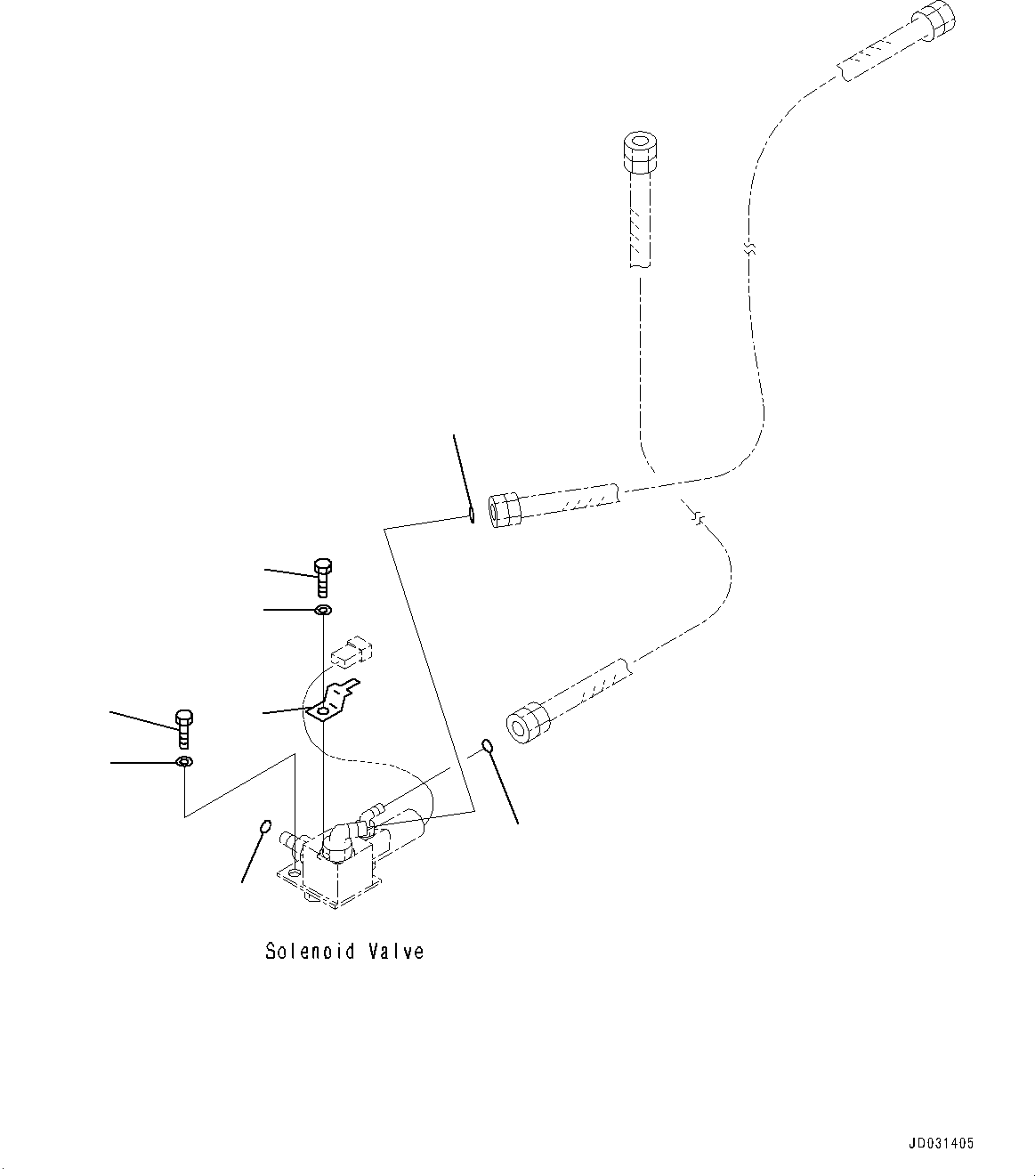 Solenoid Valve

JD031405