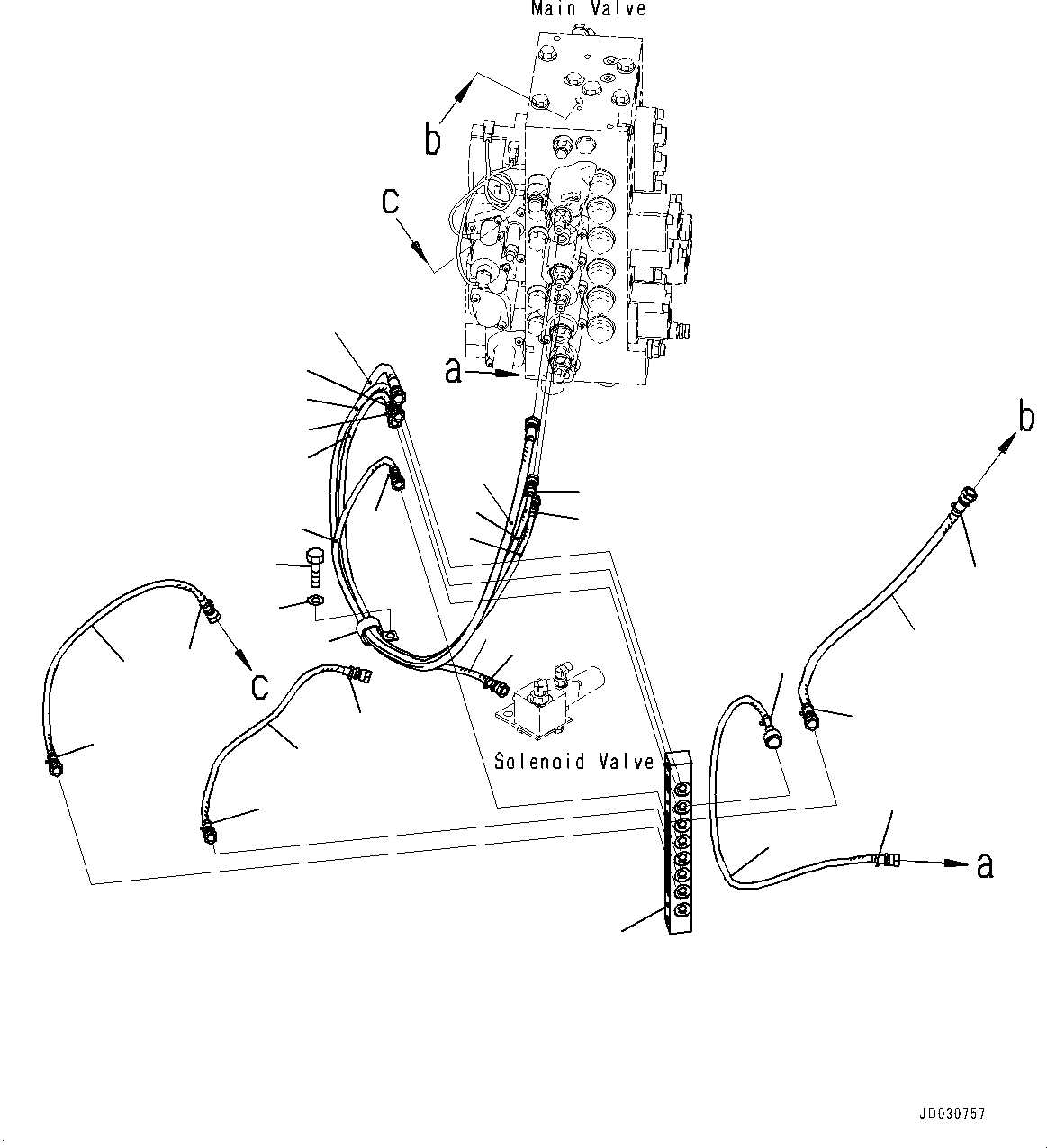 Main Valve

b

c

a

b

c

Solenoid Valve

a

JD030757