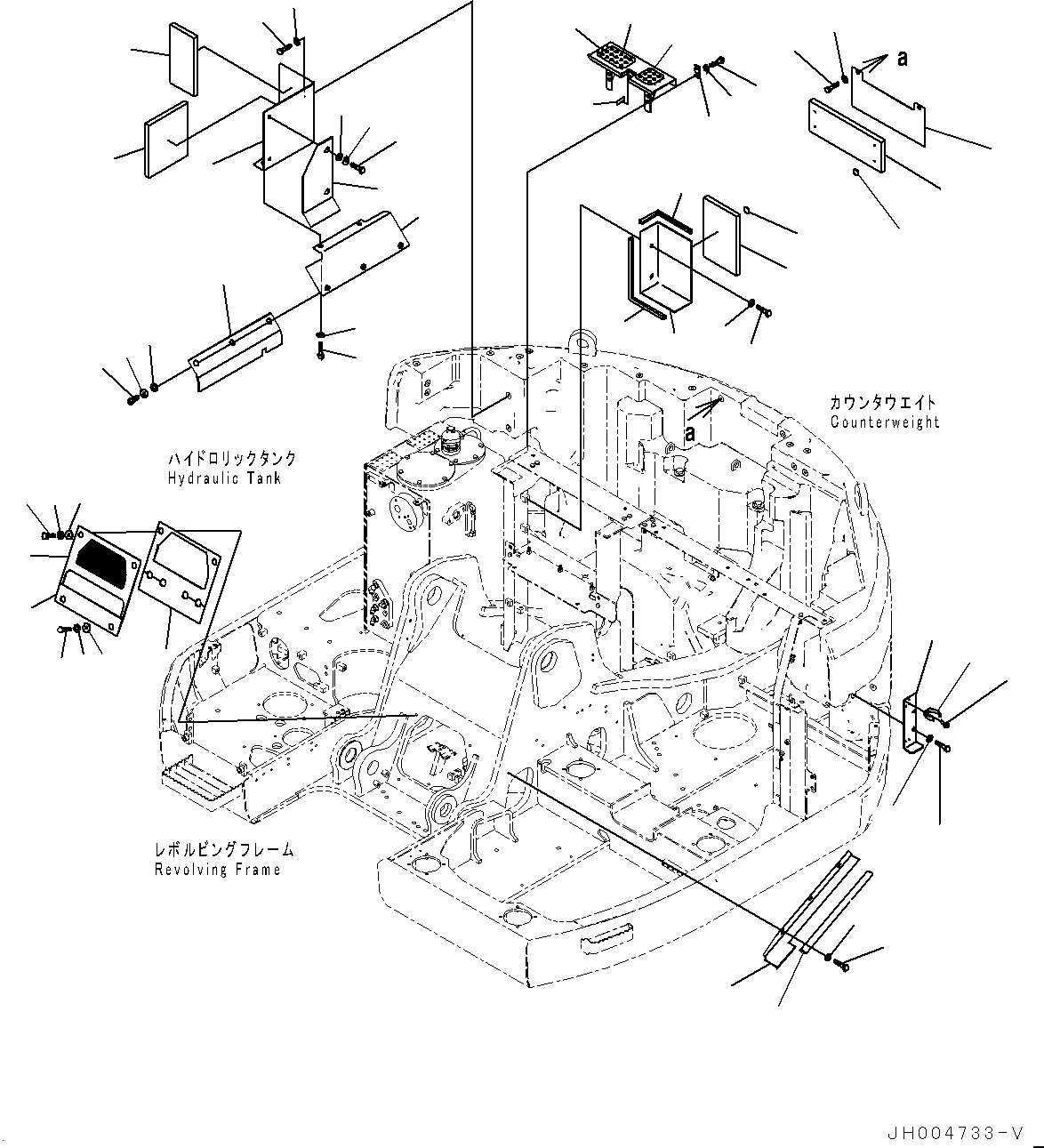 a

カウンタウエイト
Counterweight

a

ハイドロリックタンク
Hydraulic Tank

レボルビングフレーム
Revolving Frame

JH004733-V