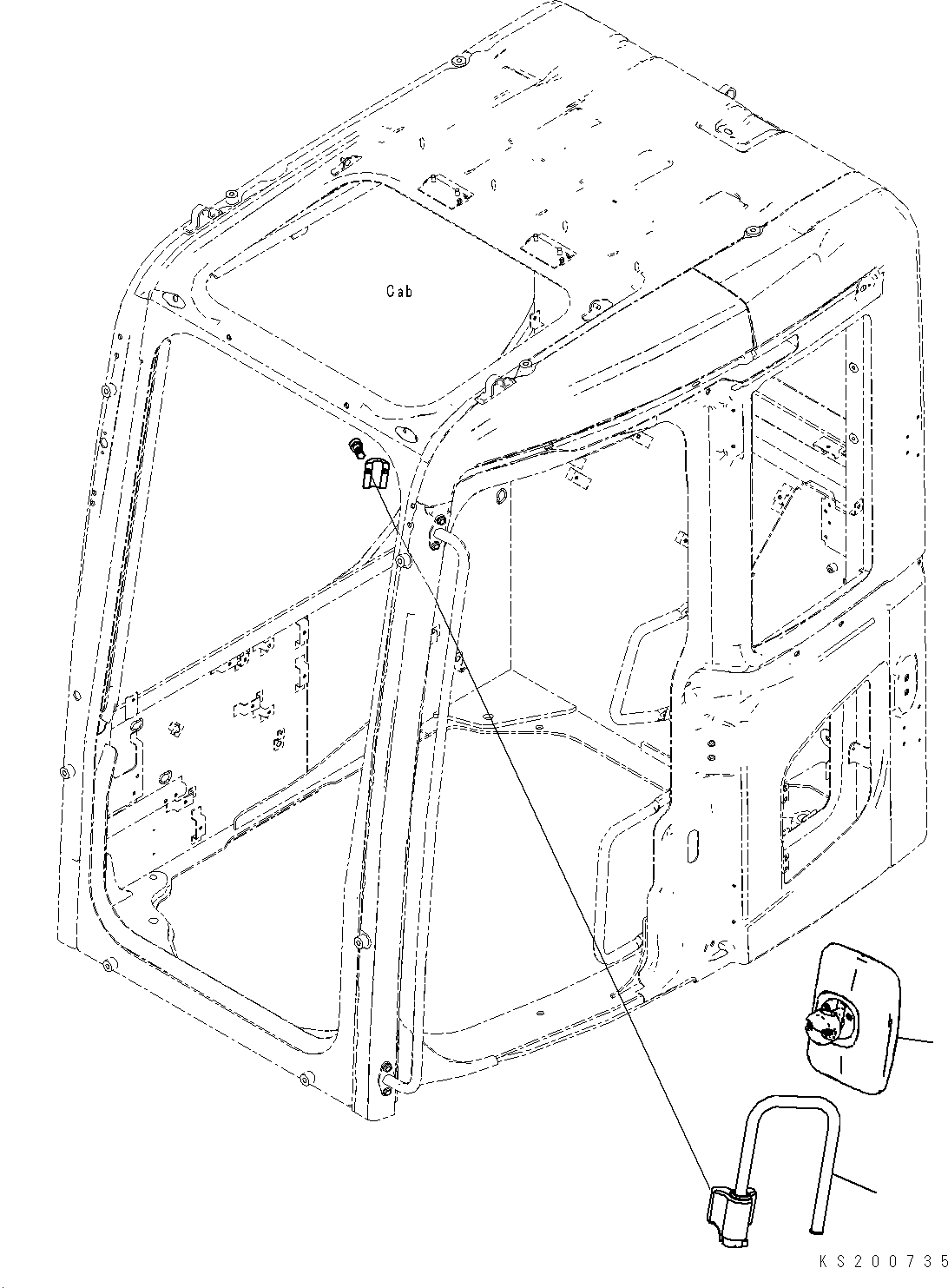 Cab

KS200735