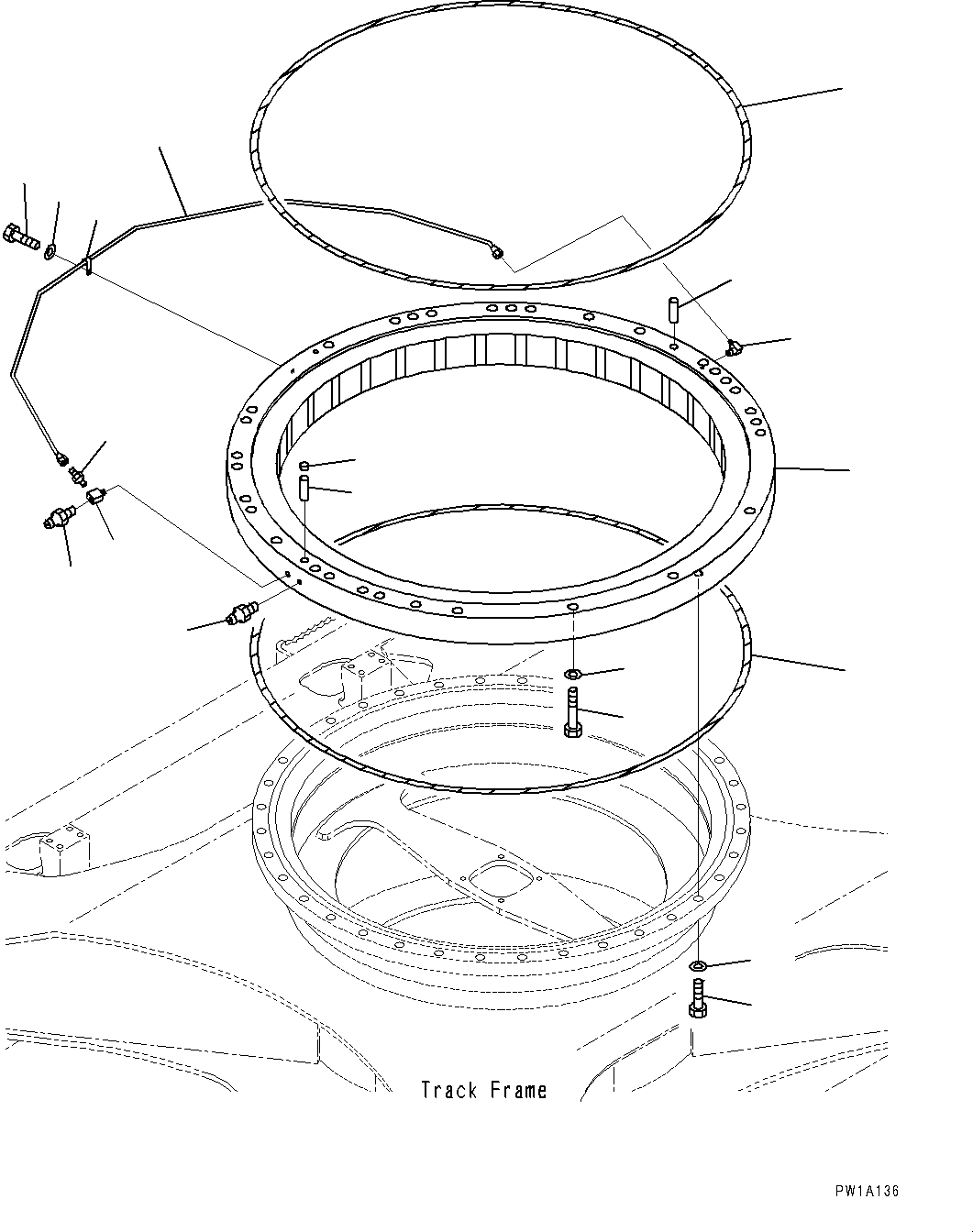 Track Frame

PW1A136