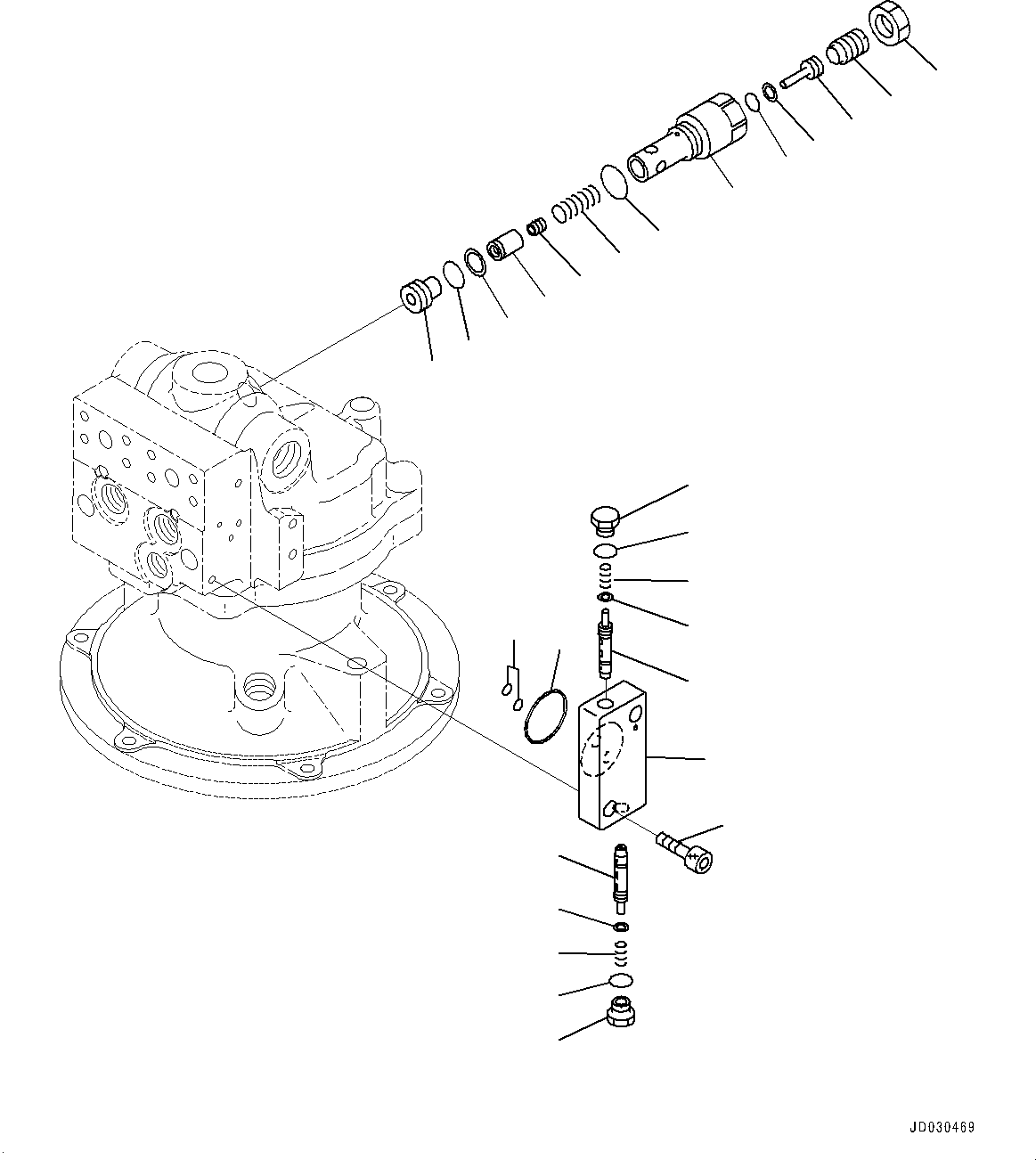 JD030469