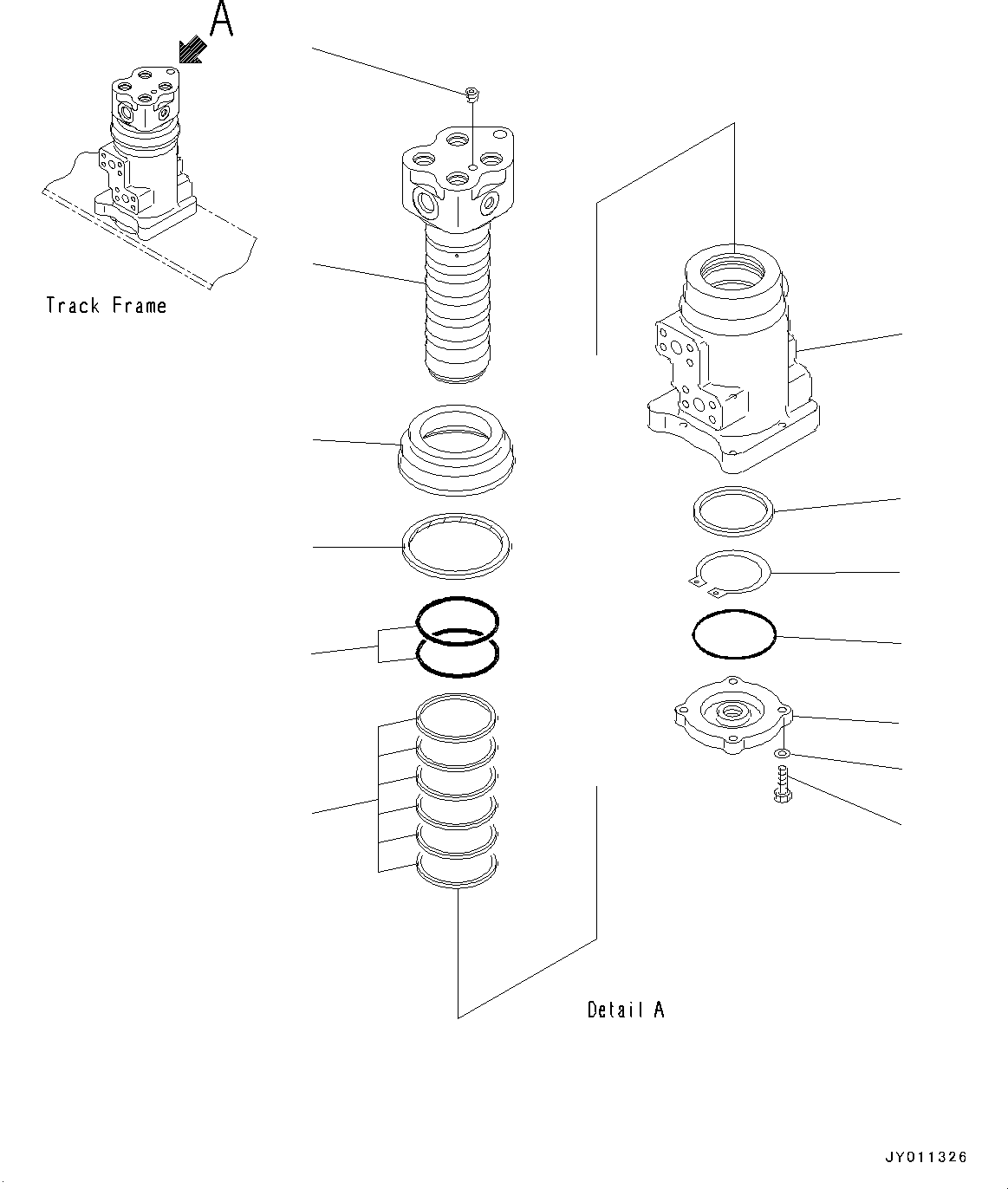 A

Track Frame

Detail A

JY011326