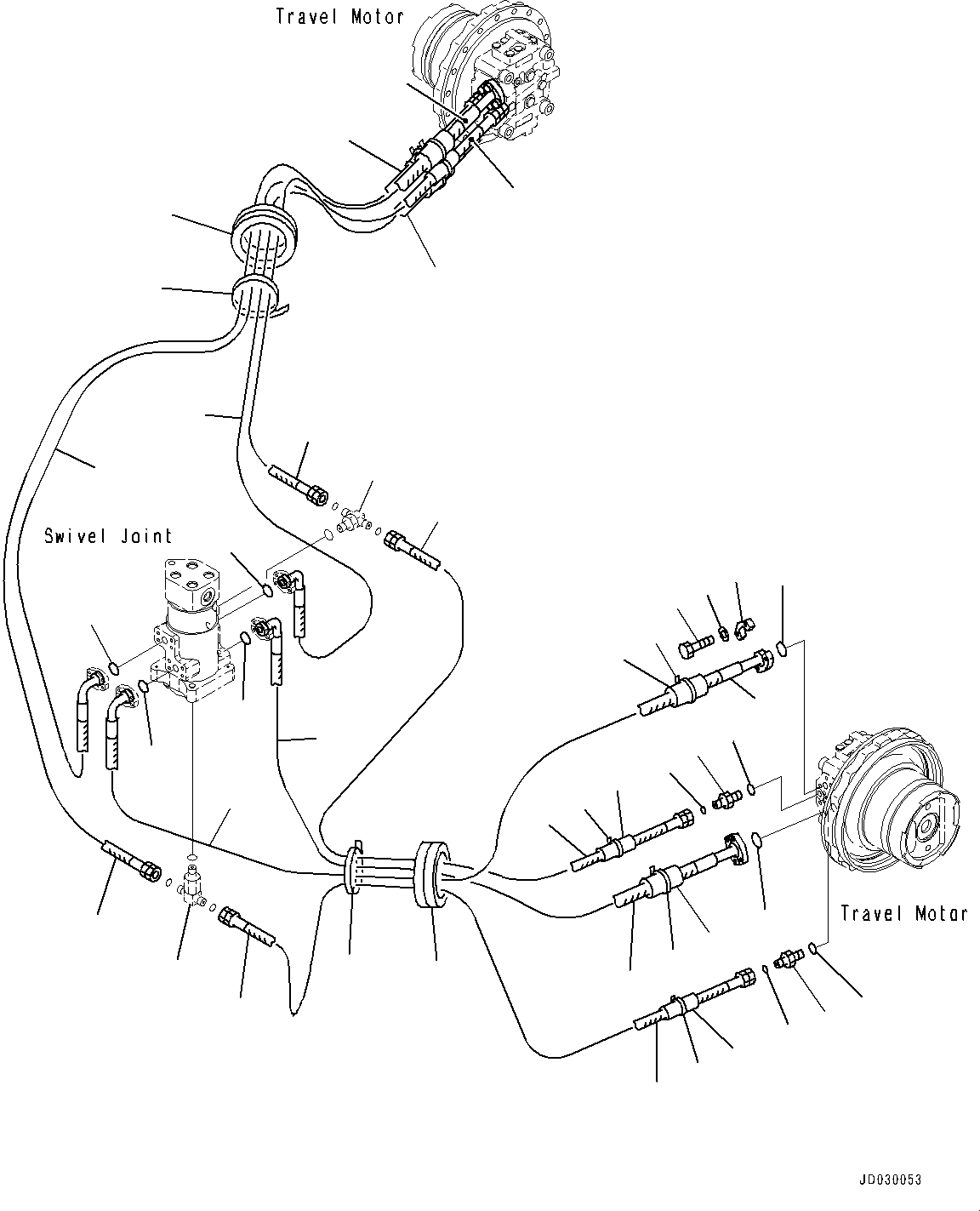 Travel Motor

Swivel Joint

Travel Motor

JD030053