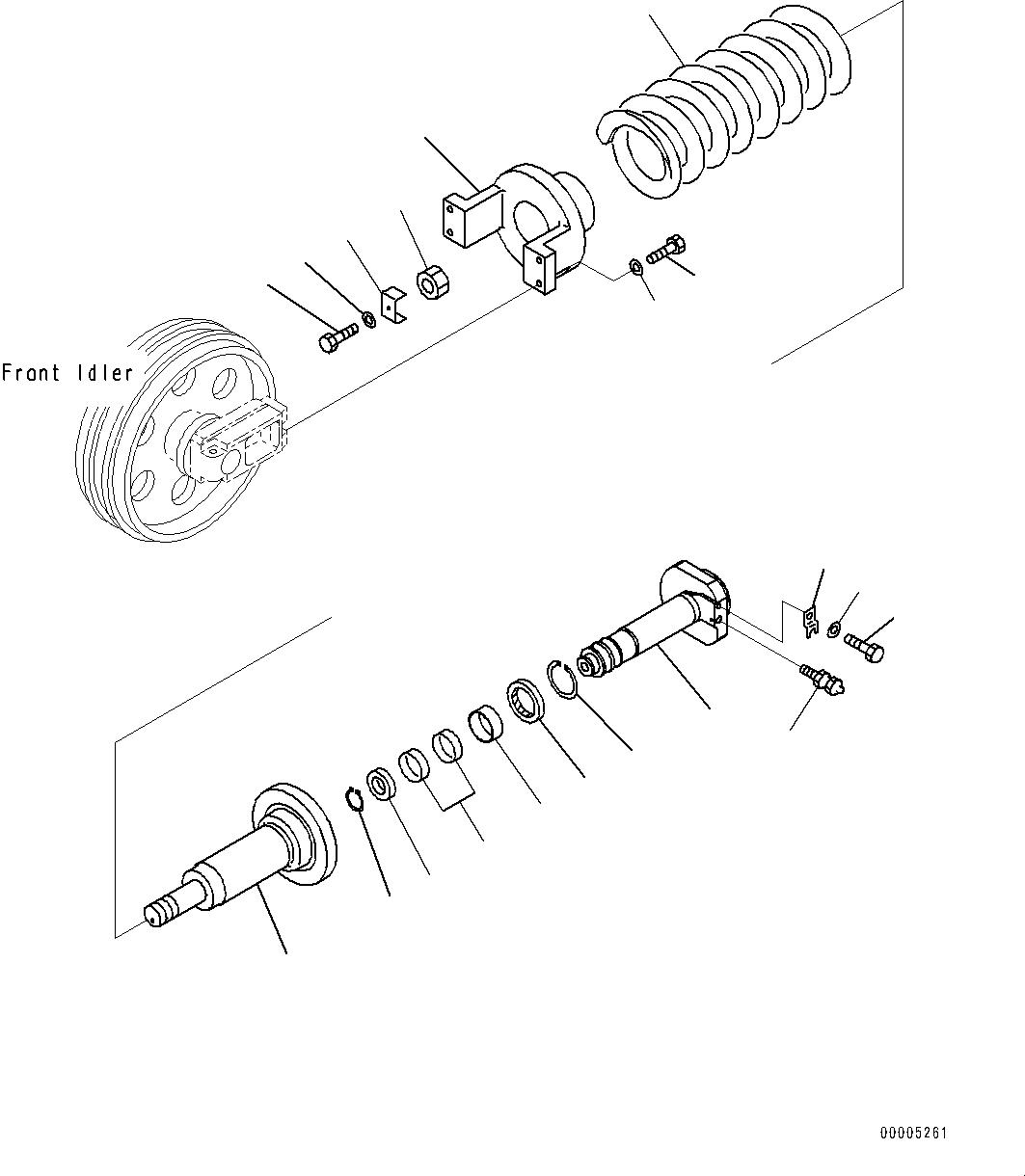 Front Idler

00005261