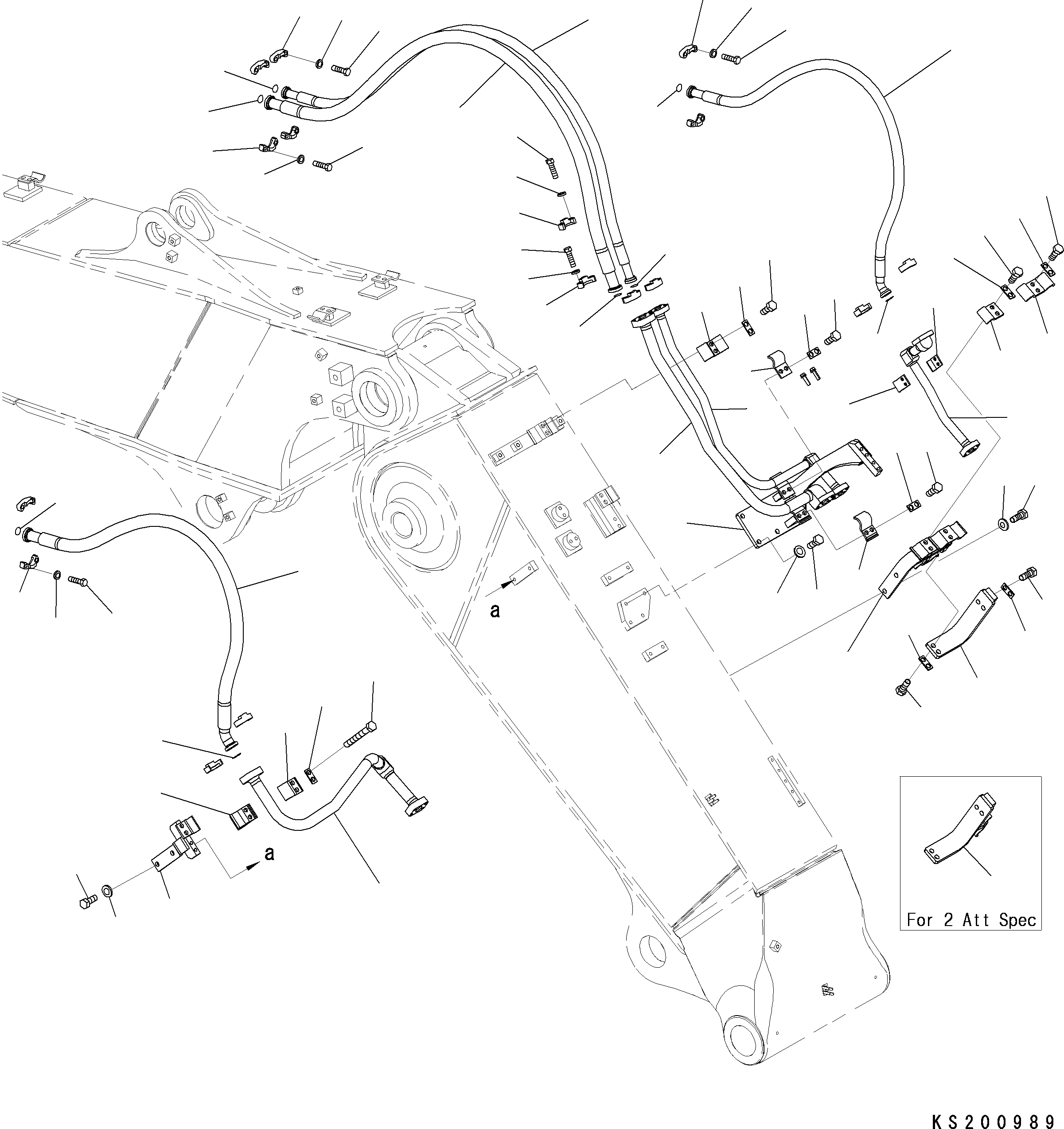 a

a

For 2 Att Spec

KS200989