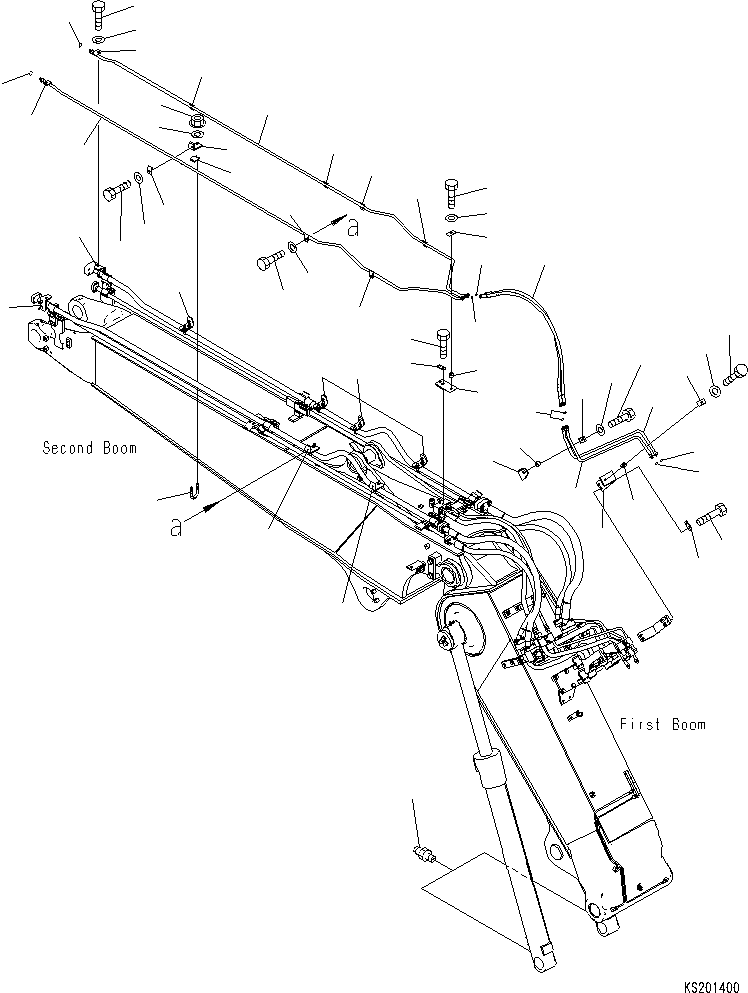 a

Second Boom

a

First Boom

KS201400