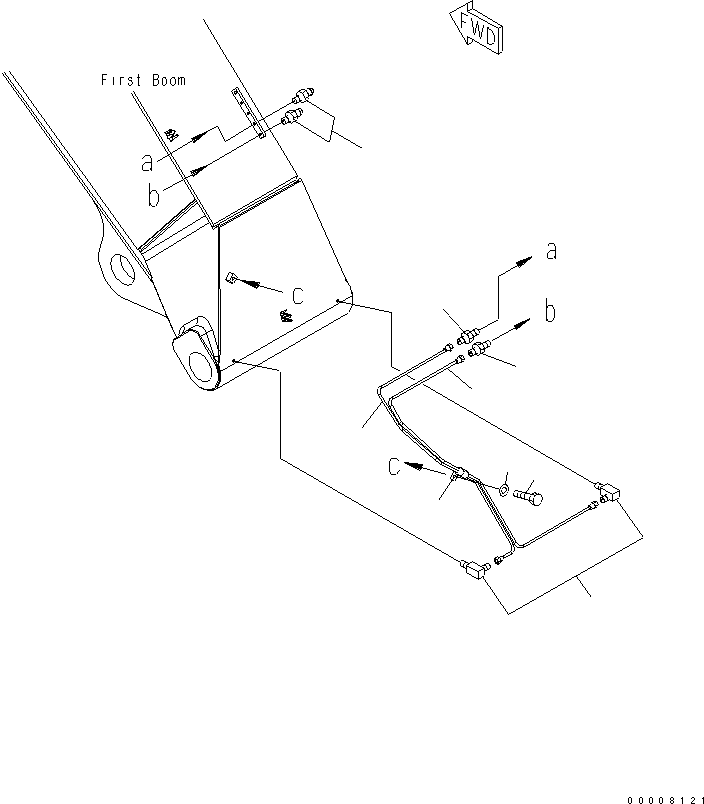 FWD

First Boom

a

b

c

a

b

c

00008121