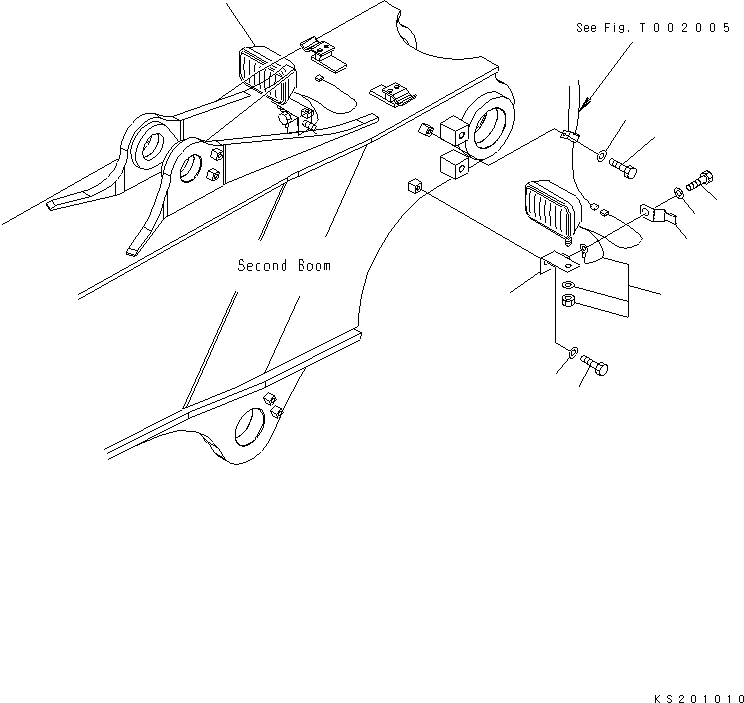 See Fig. T002005

Second Boom

KS201010