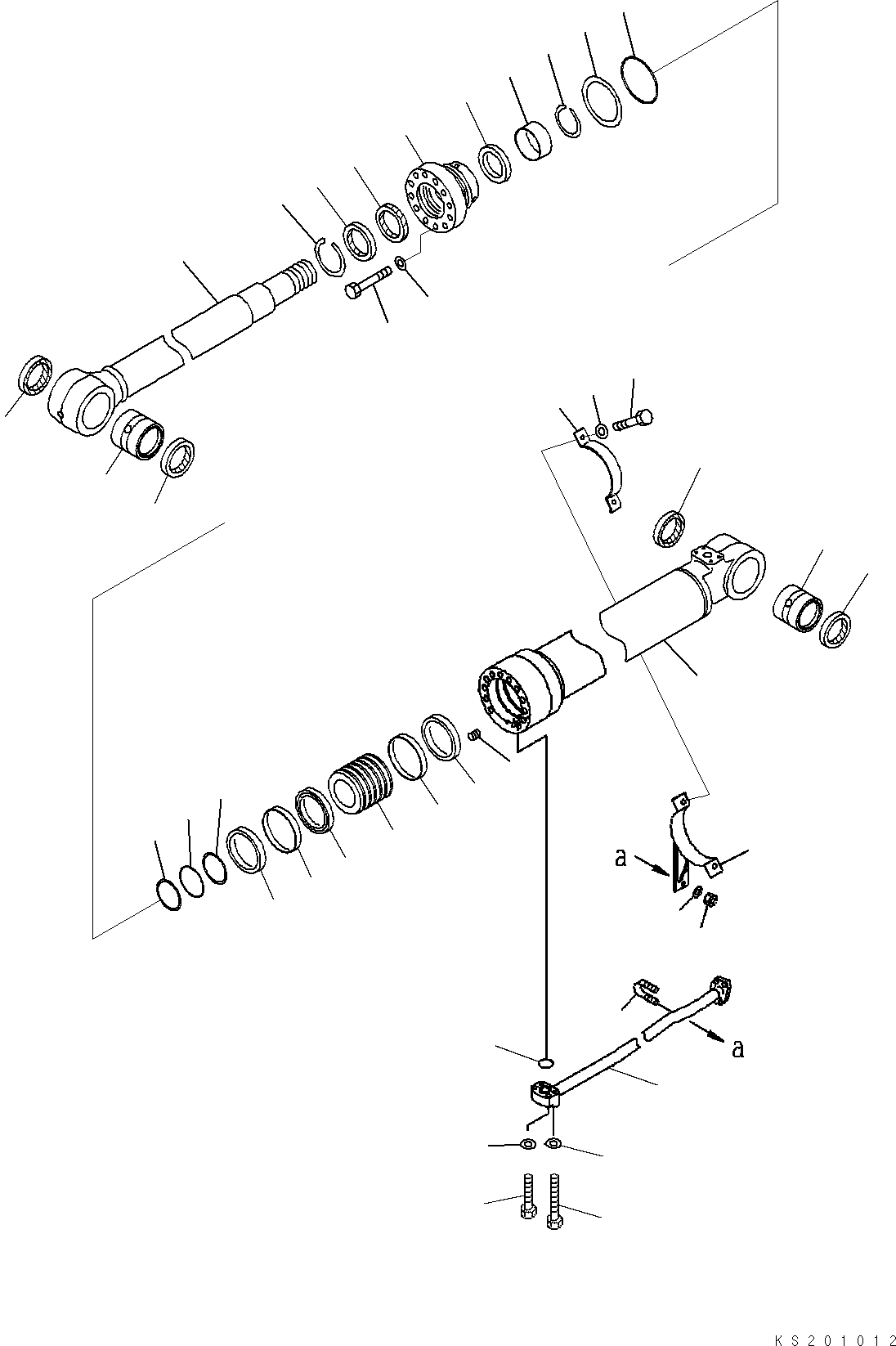 a

a

KS201012