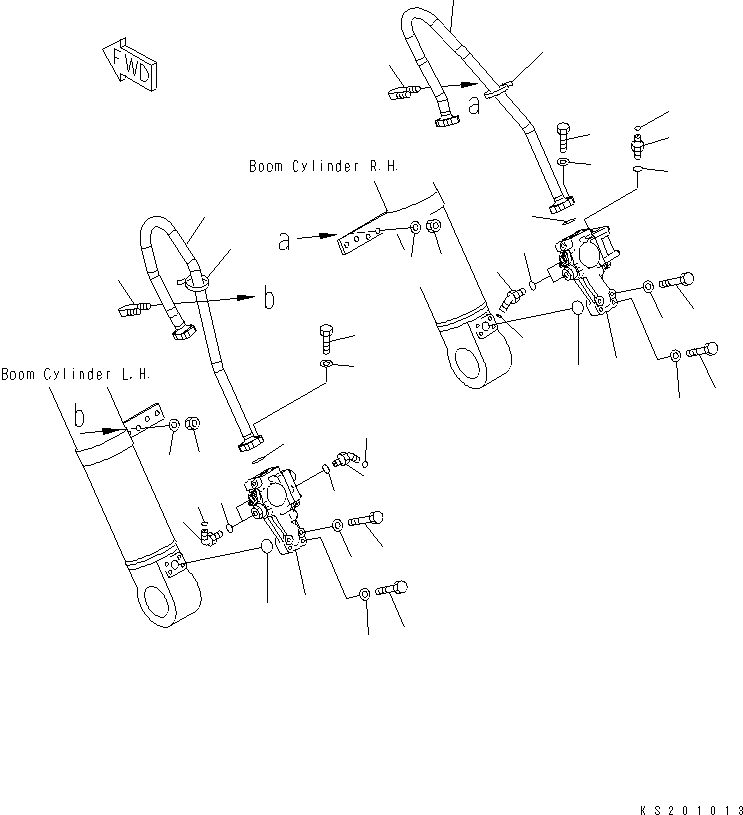 FWD

a

Boom Cylinder R.H.

a

b

Boom Cylinder L.H.

b

KS201013