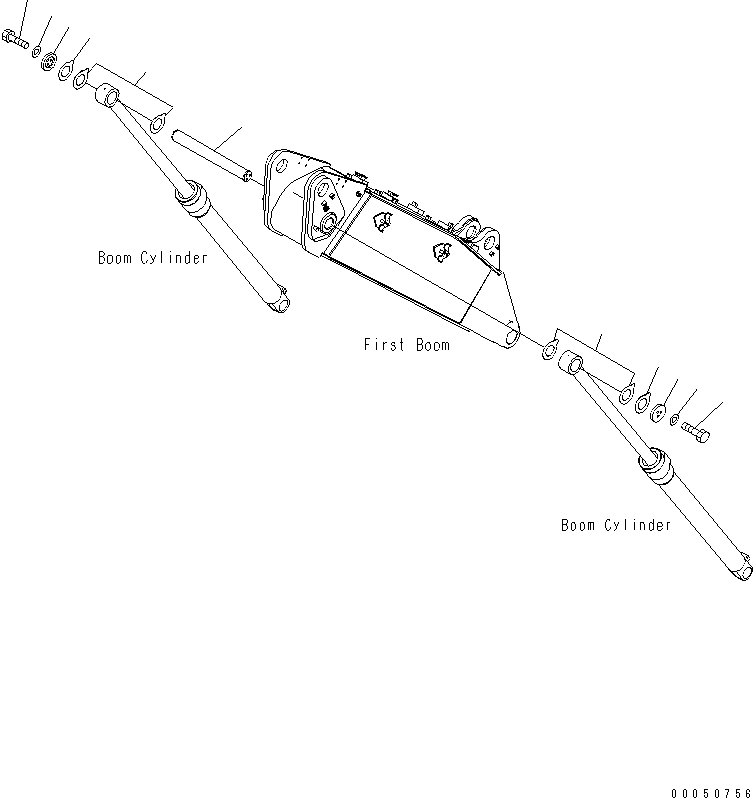 Boom Cylinder

First Boom

Boom Cylinder

00050756