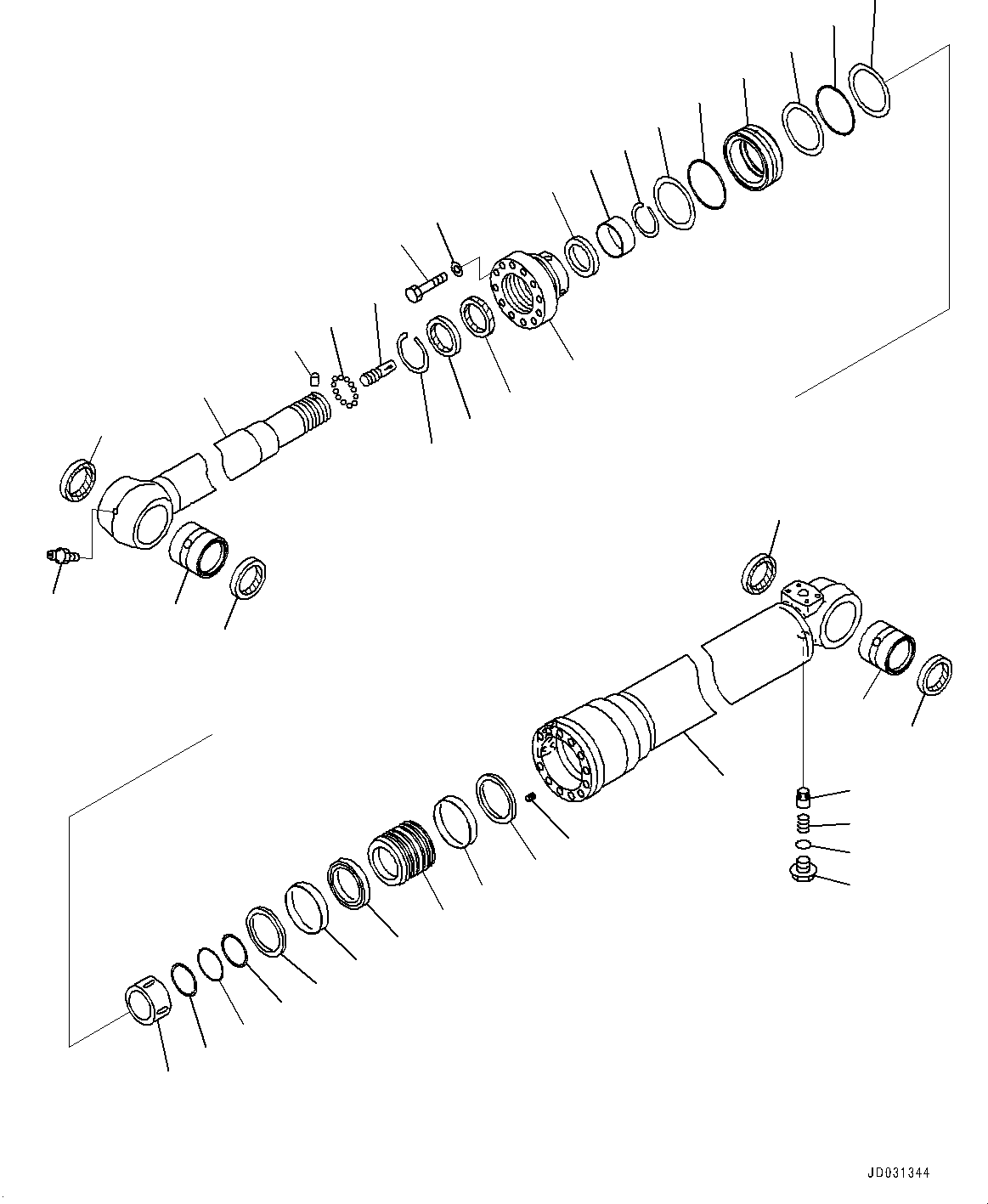 JD031344