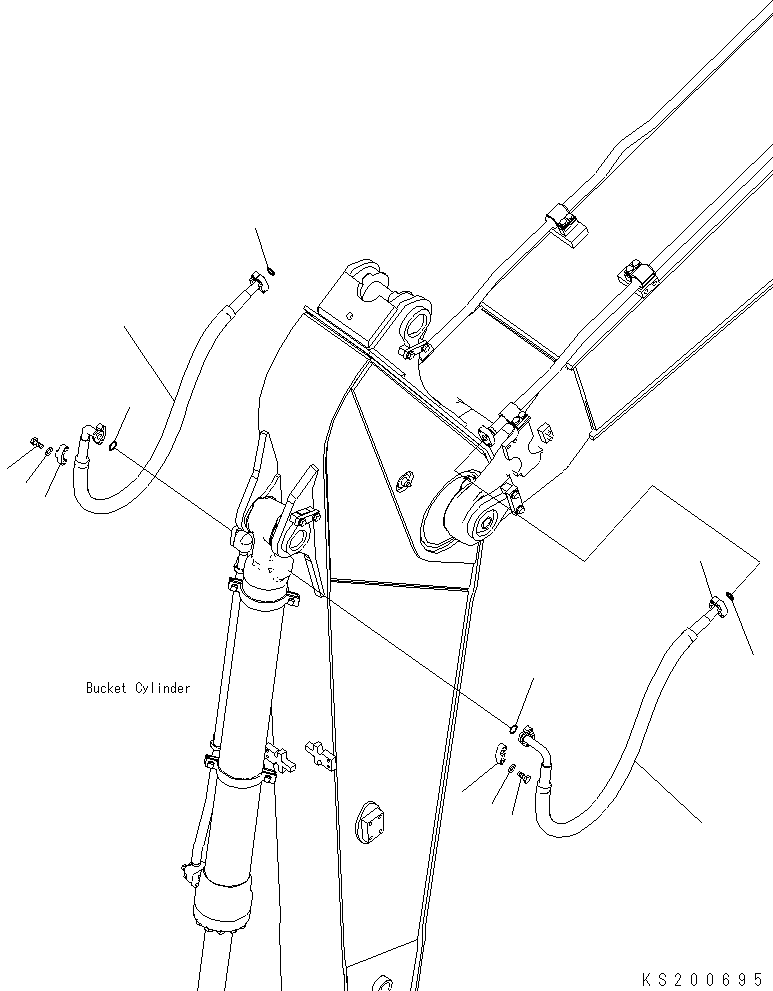 Bucket Cylinder

KS200695