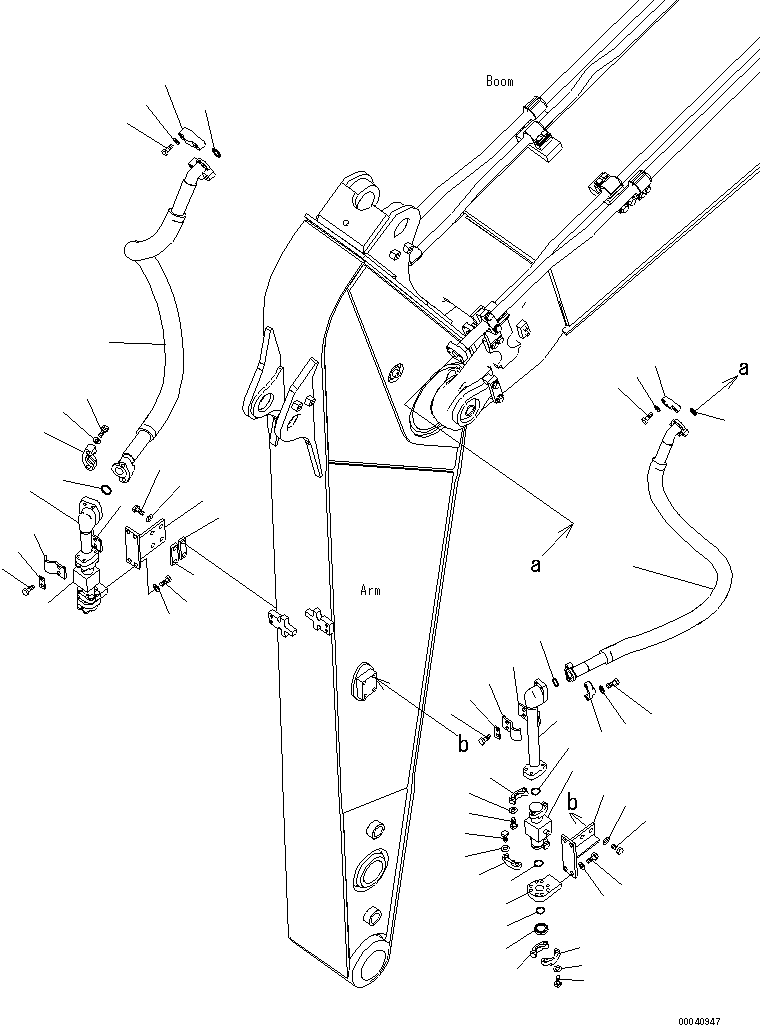 Boom

a

a

Arm

b

b

00040947