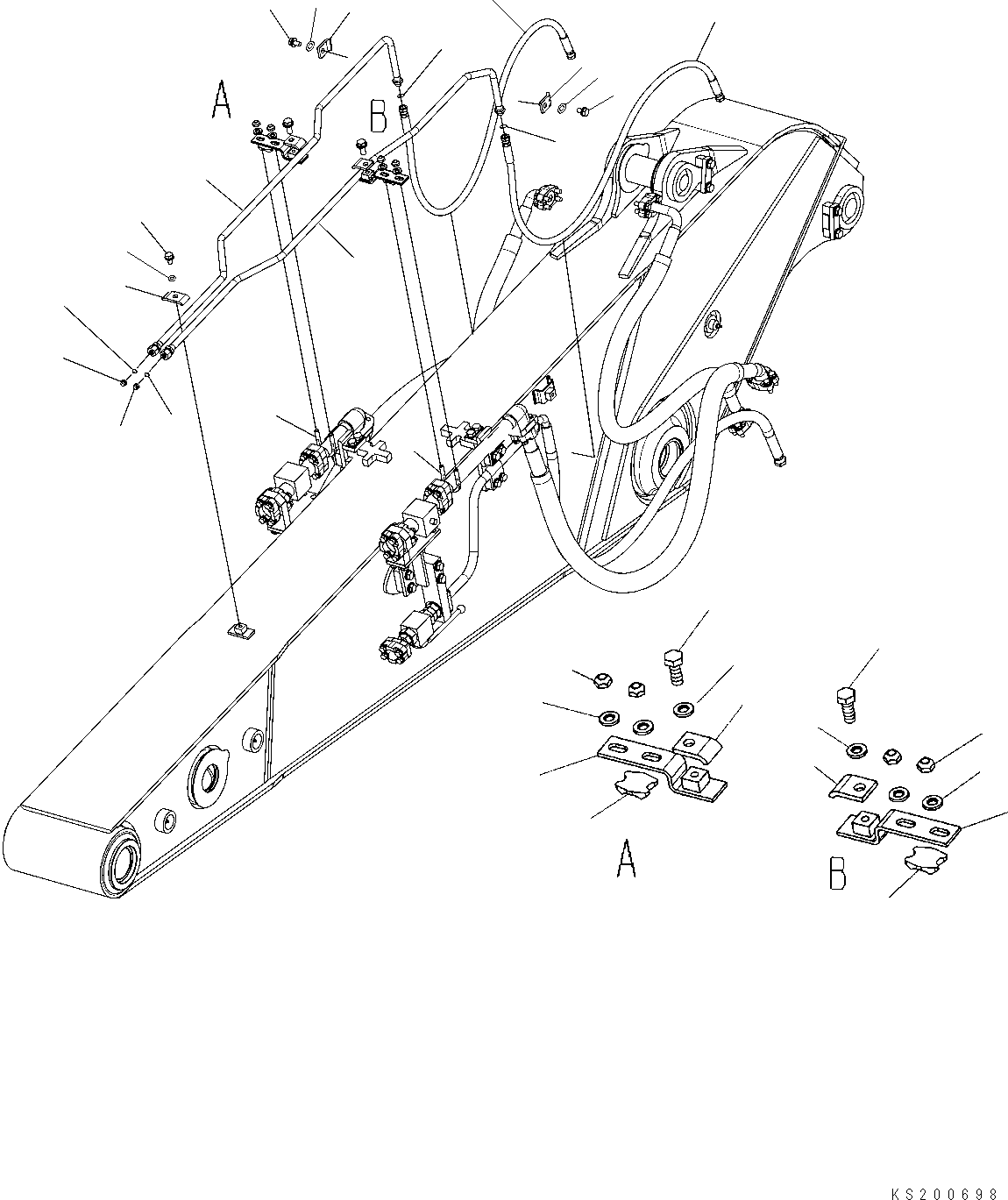 A

B

A

B

KS200698